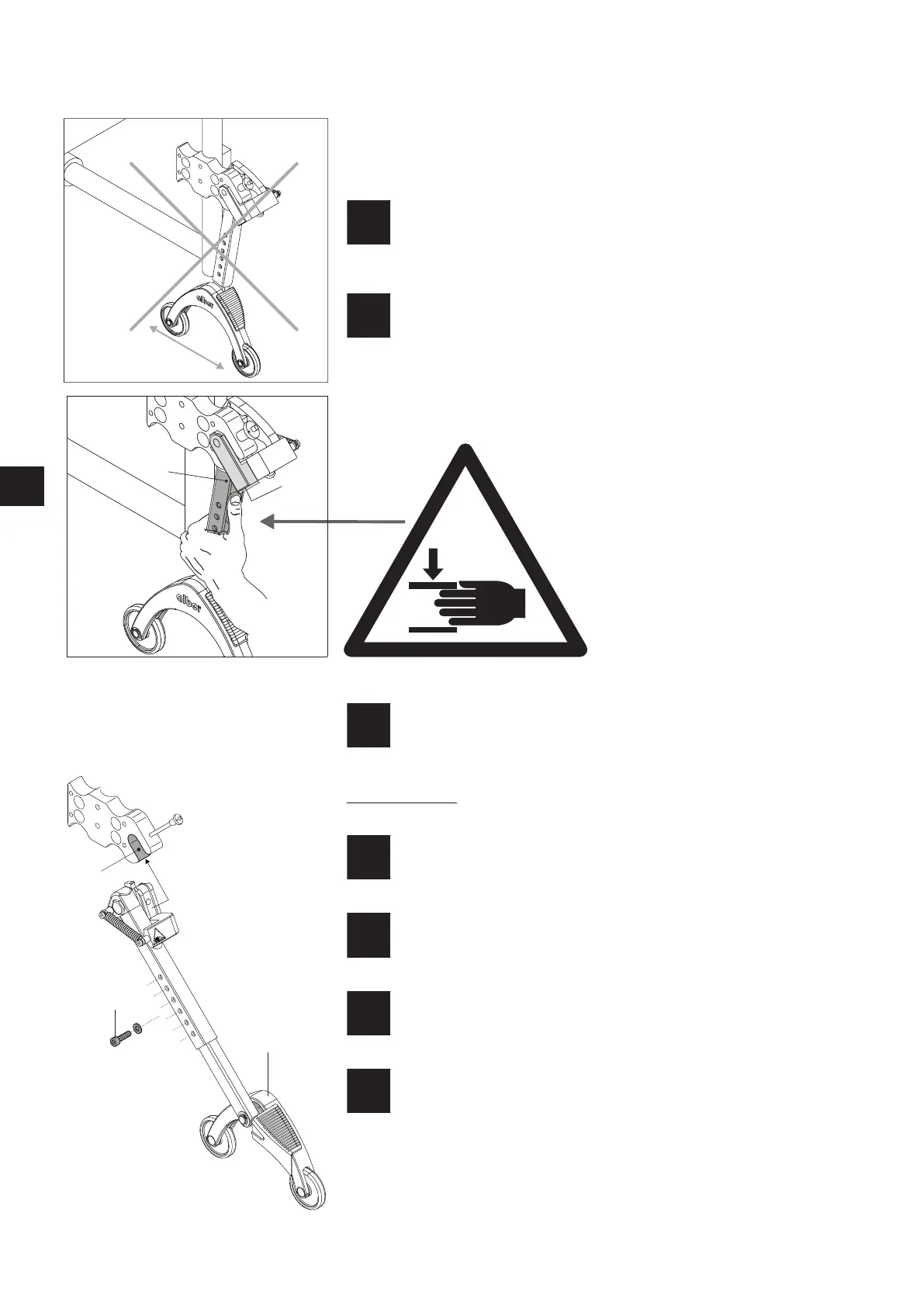 alber

alber