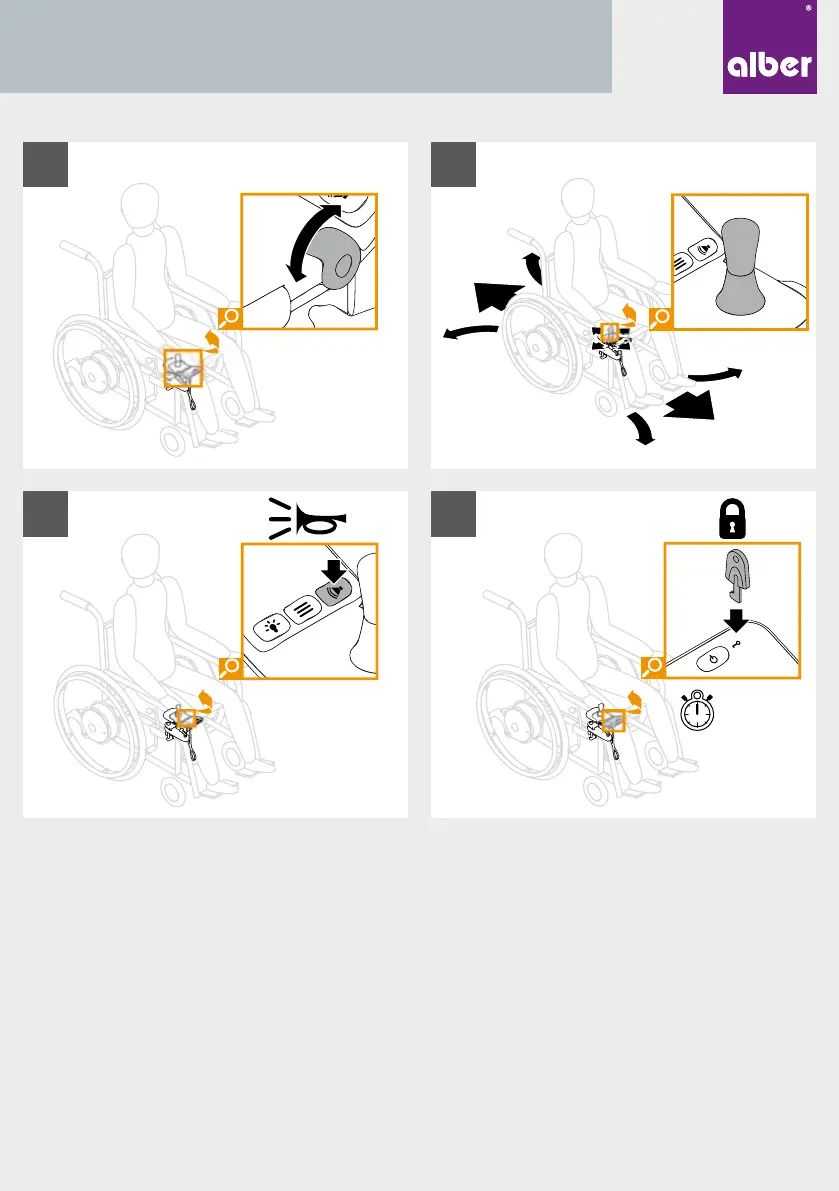 alber®