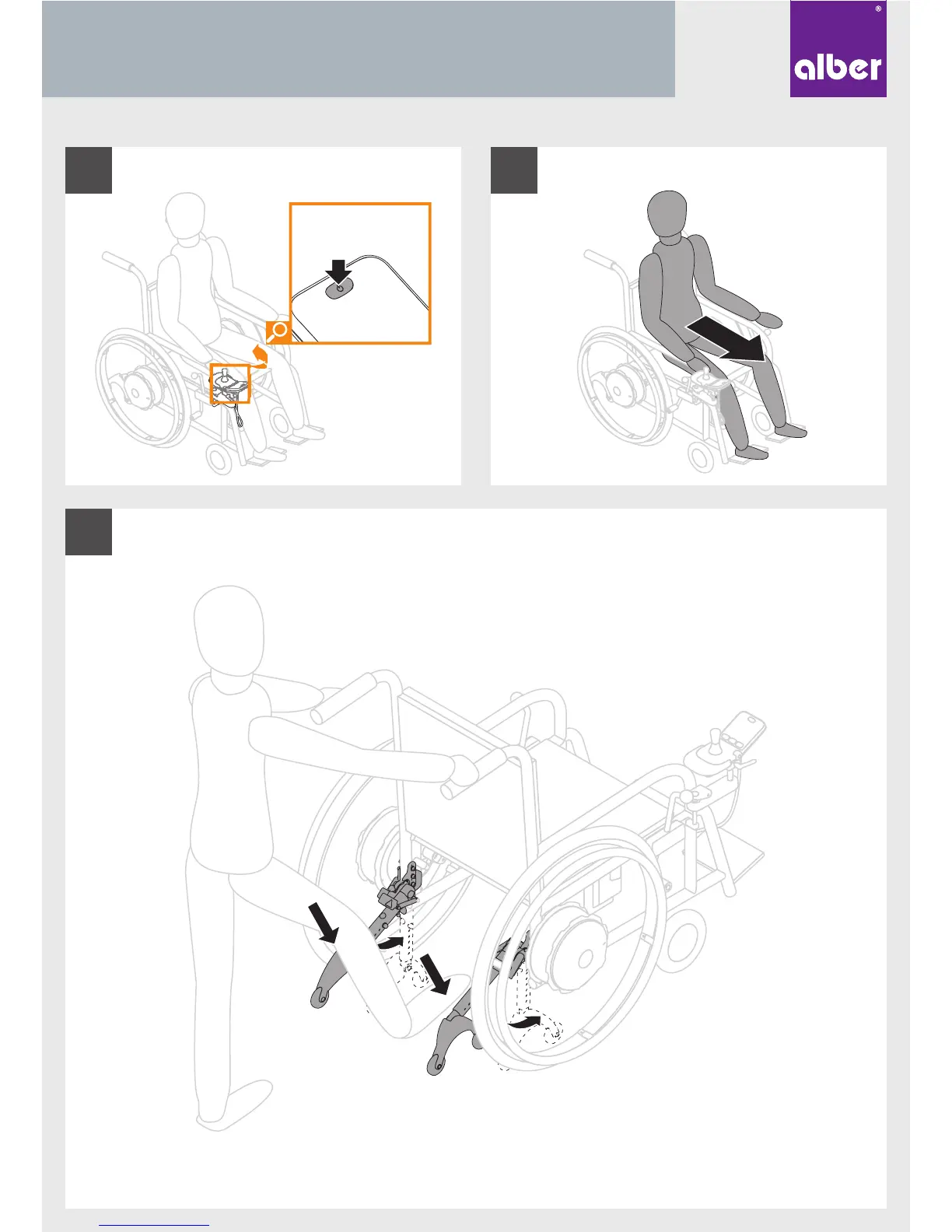 alber®