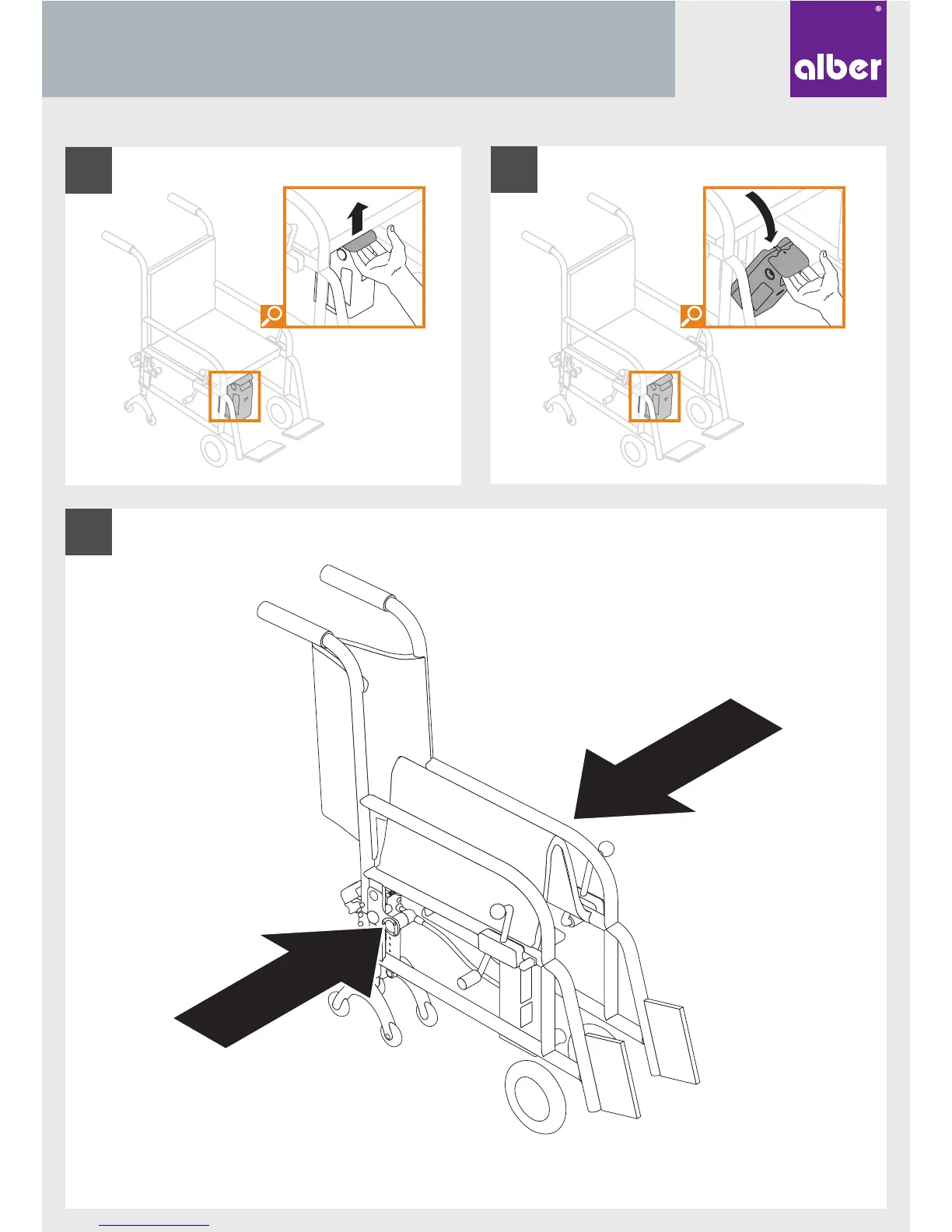 alber®