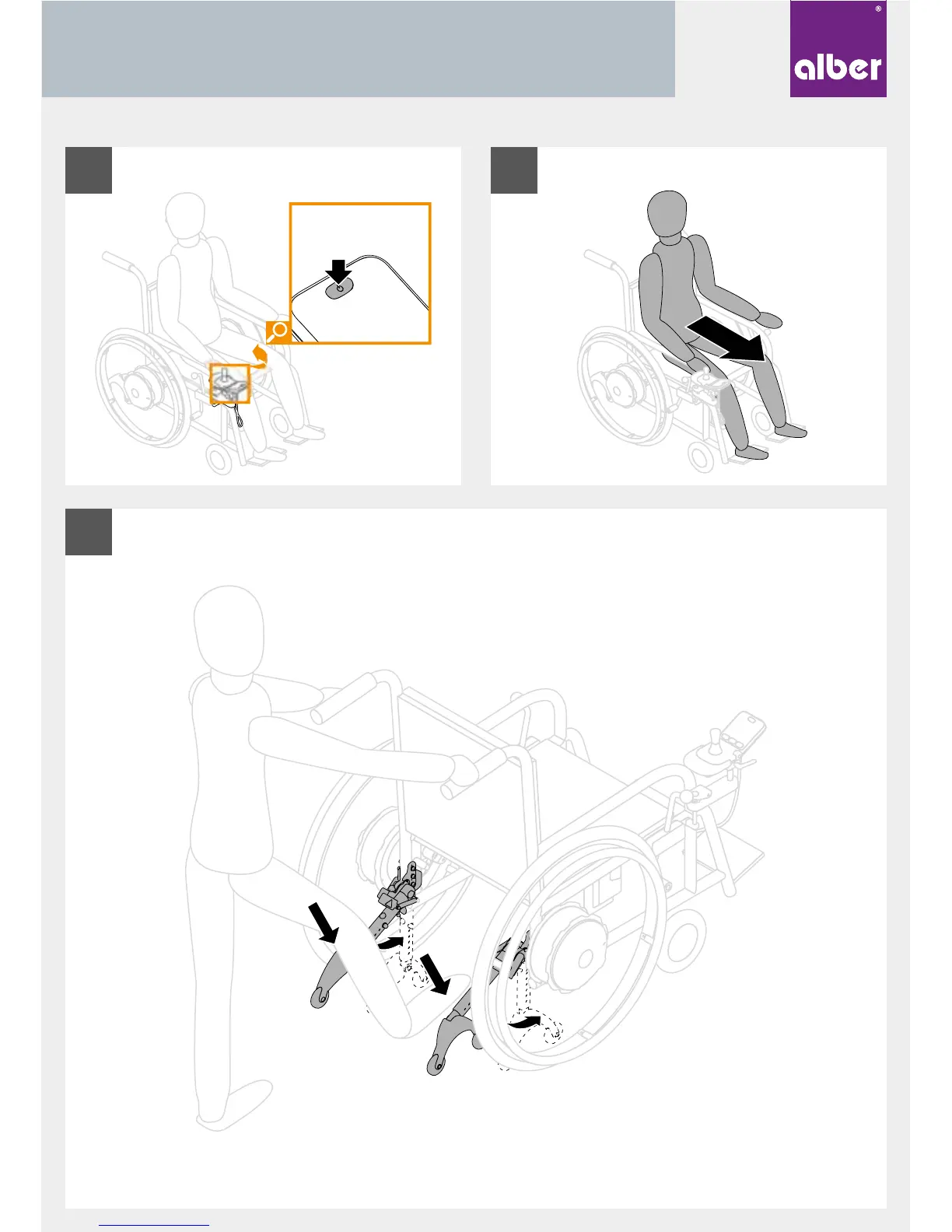 alber®