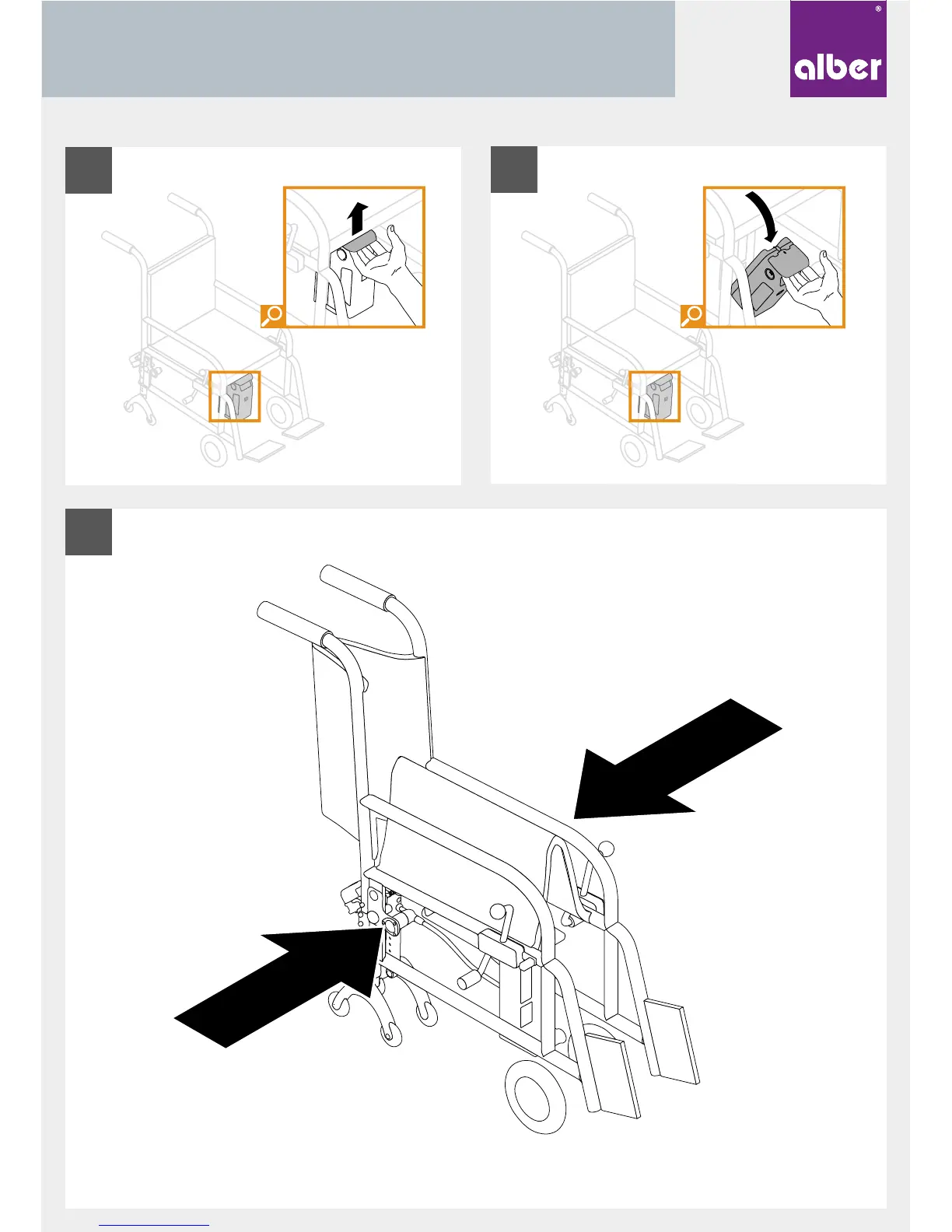 alber®