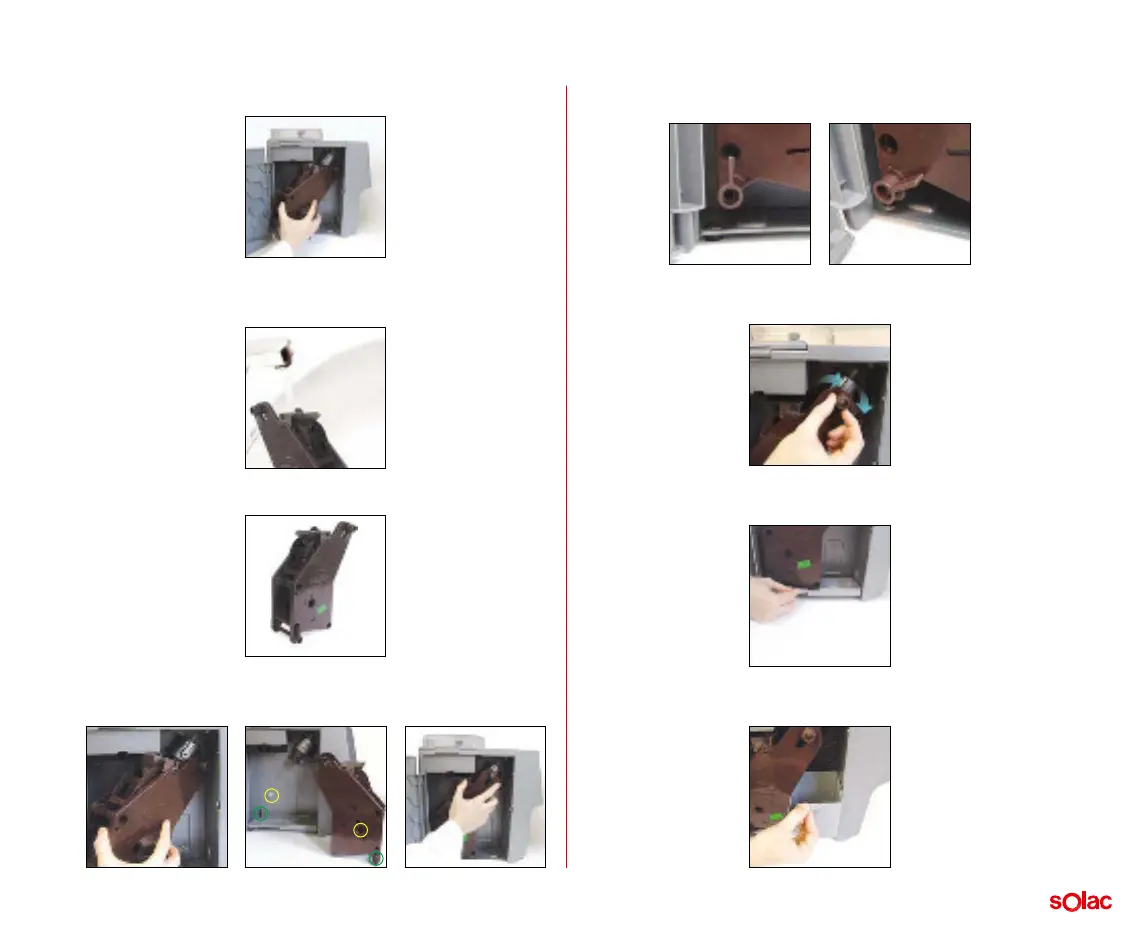 solac