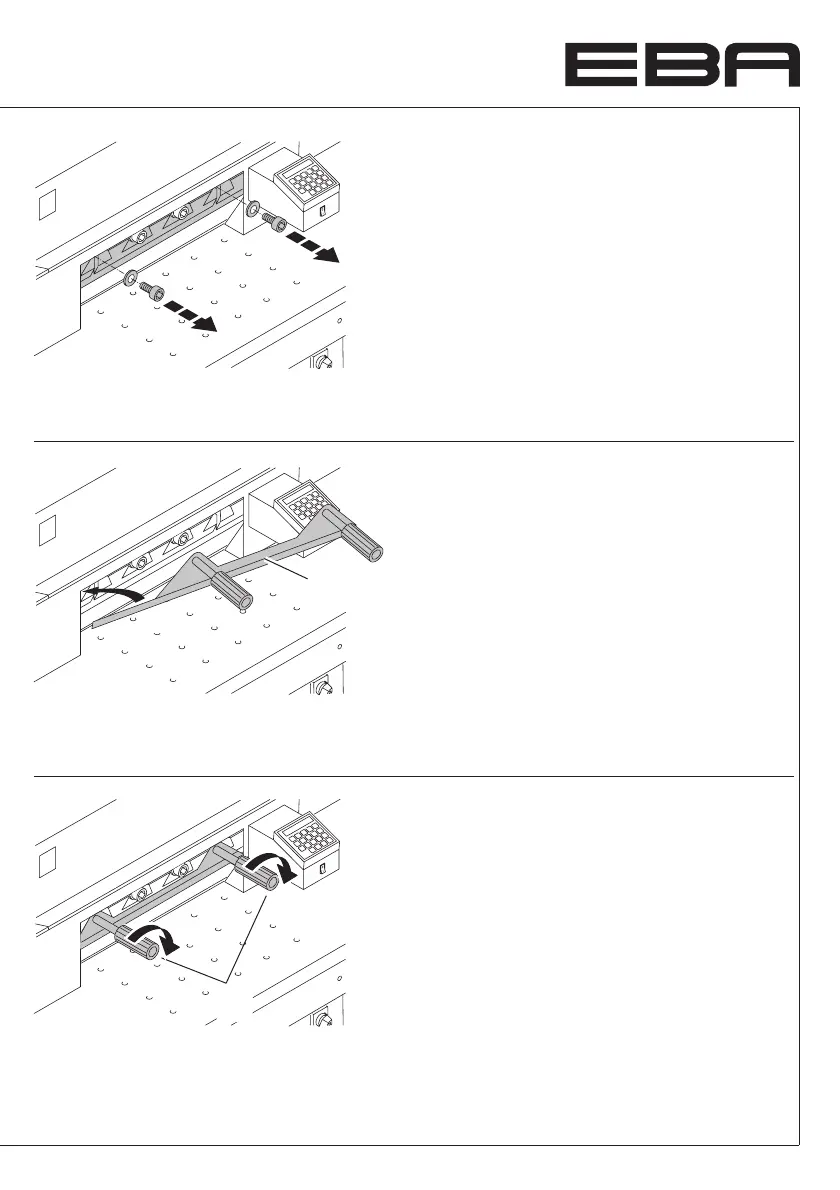 EBA