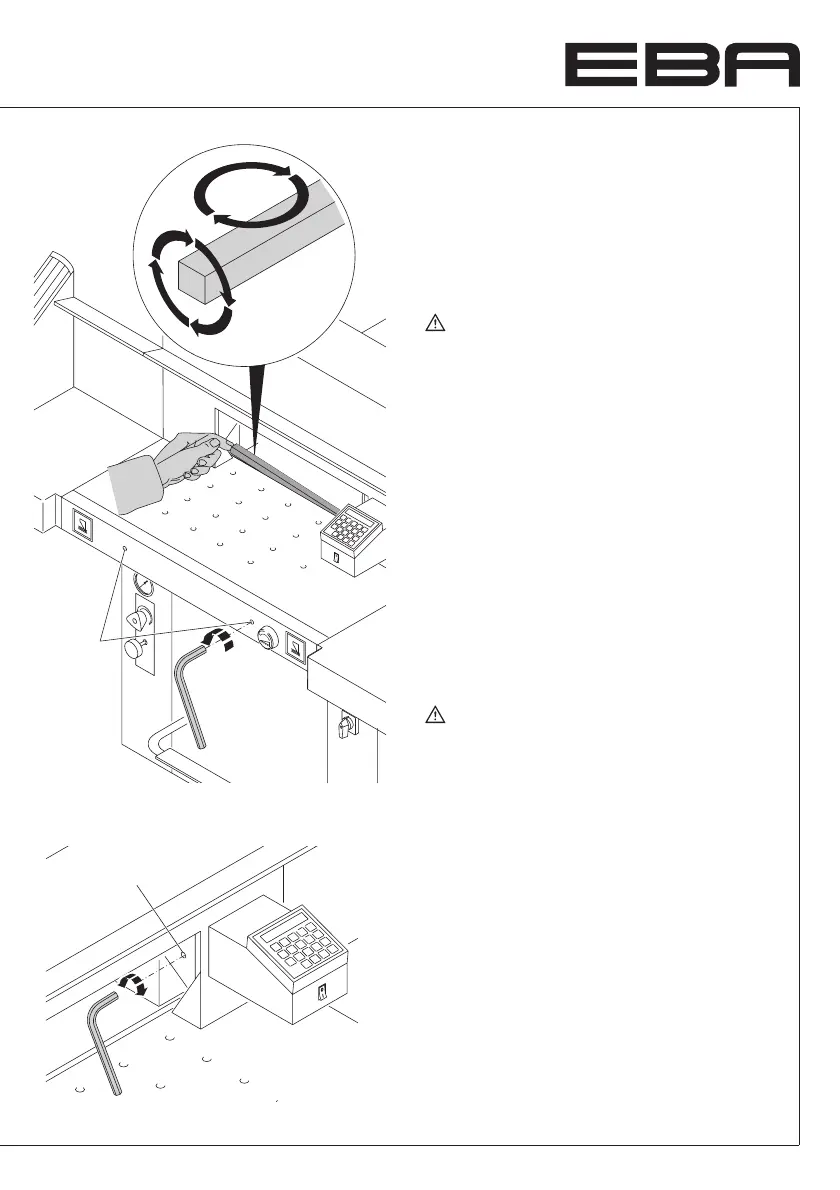 EBA