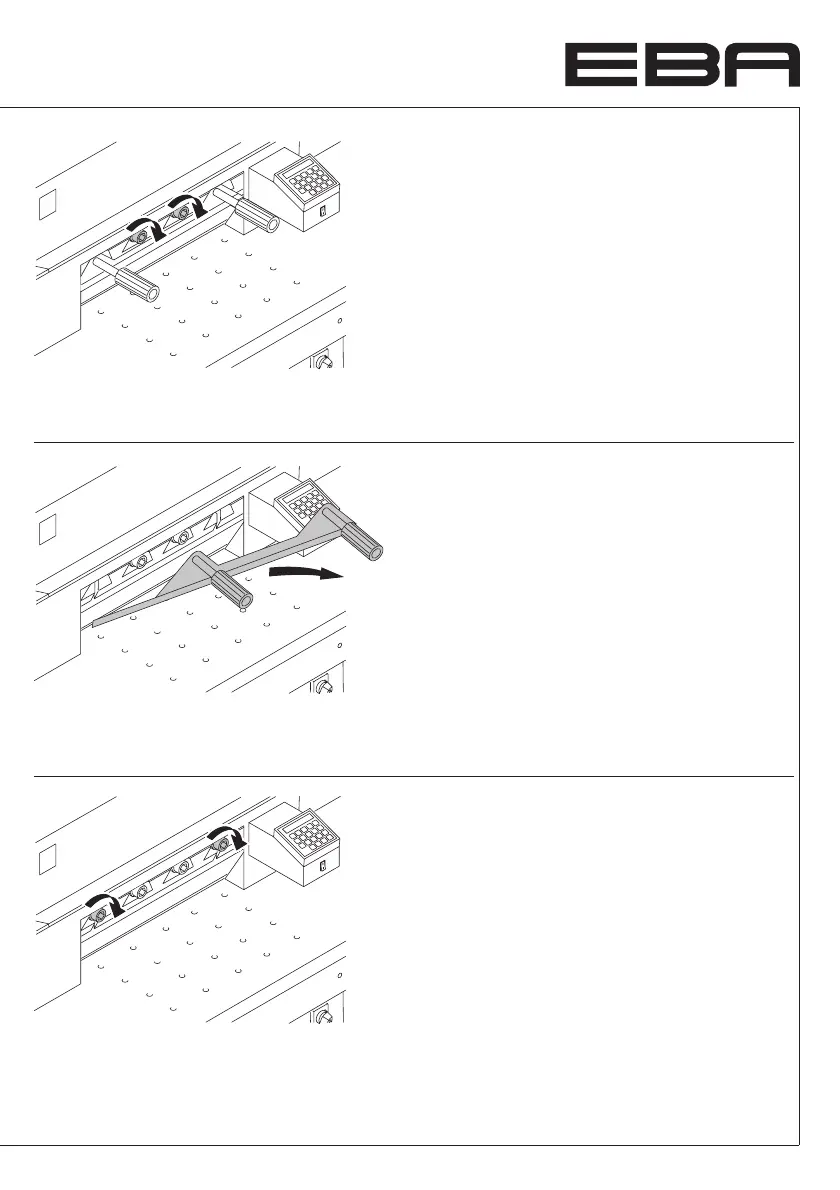 EBA