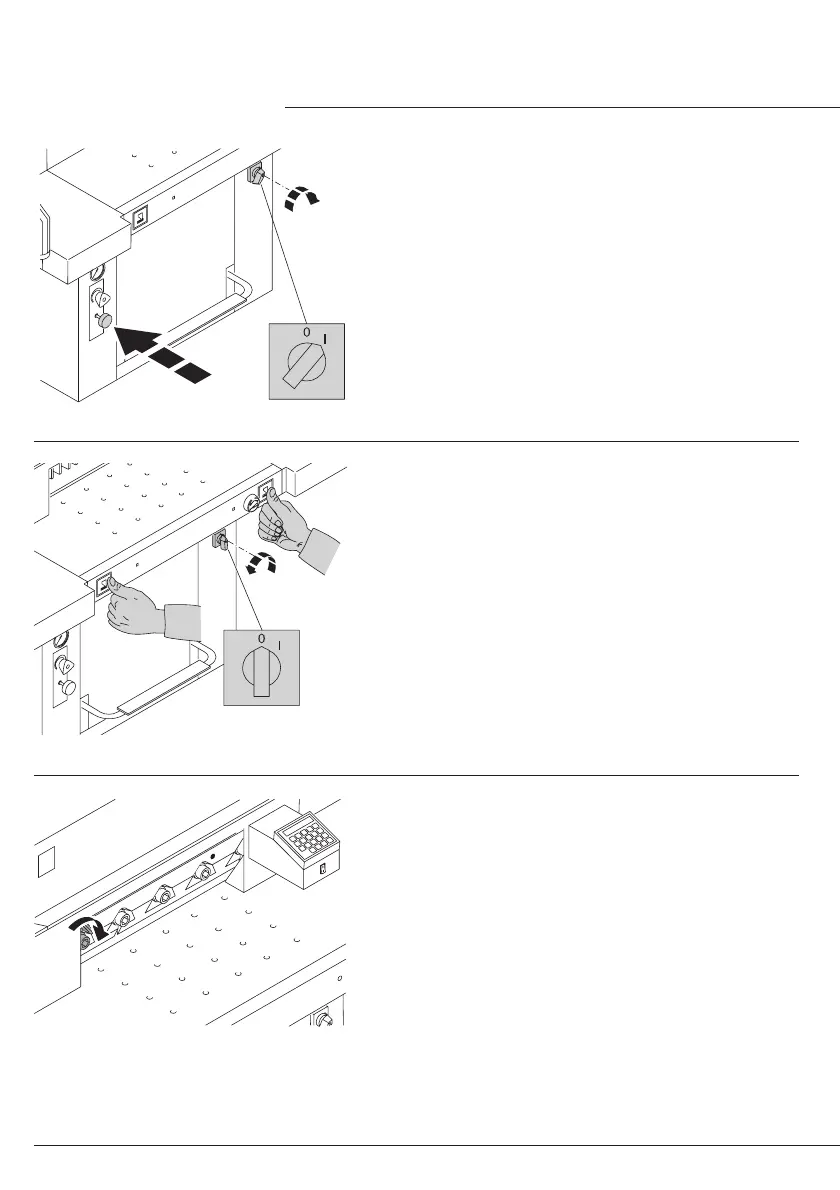 0
I

0
I