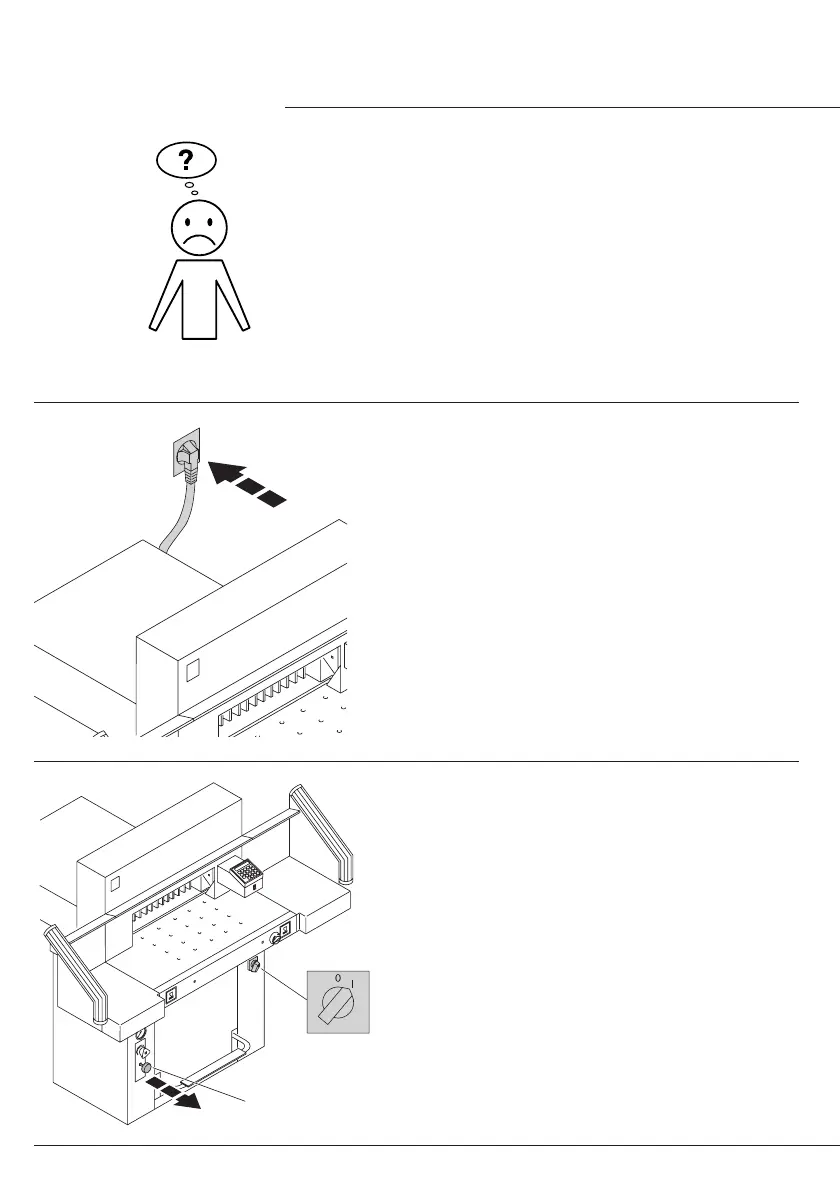 ?

0 I