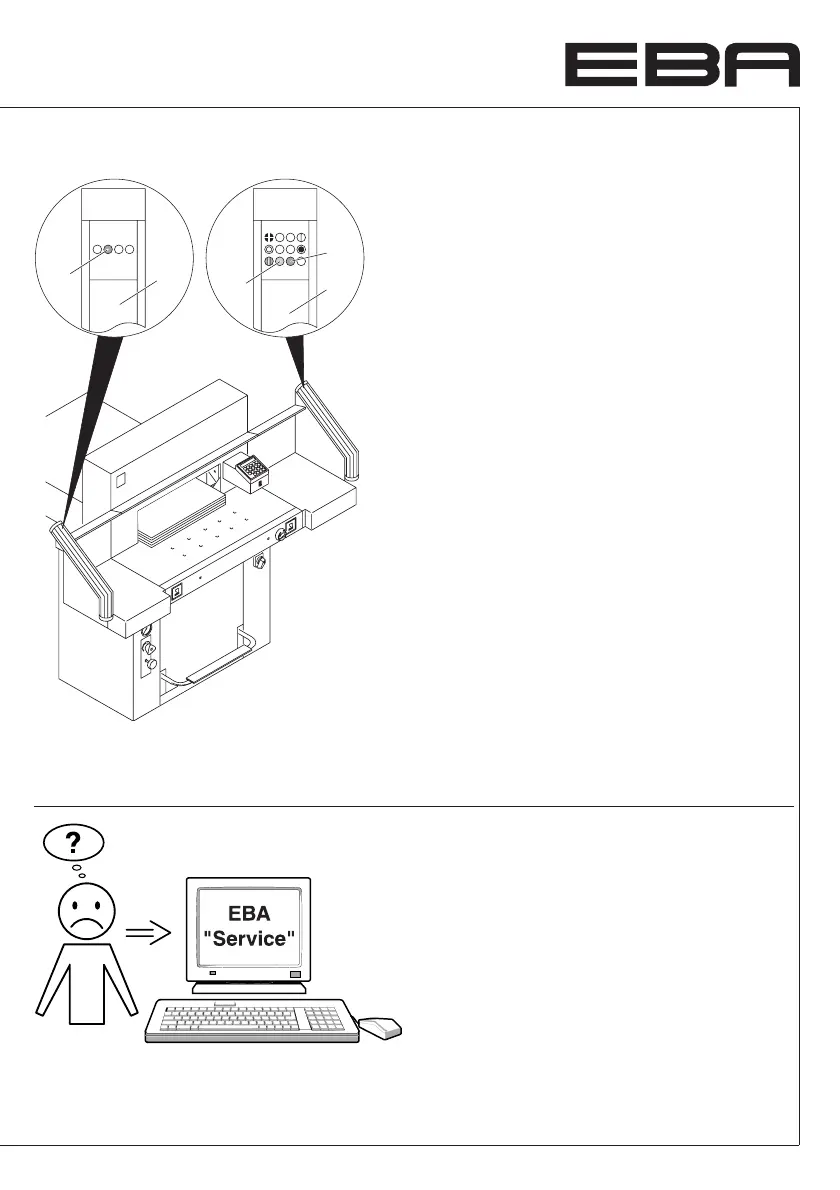 EBA

?

EBA
"Service"