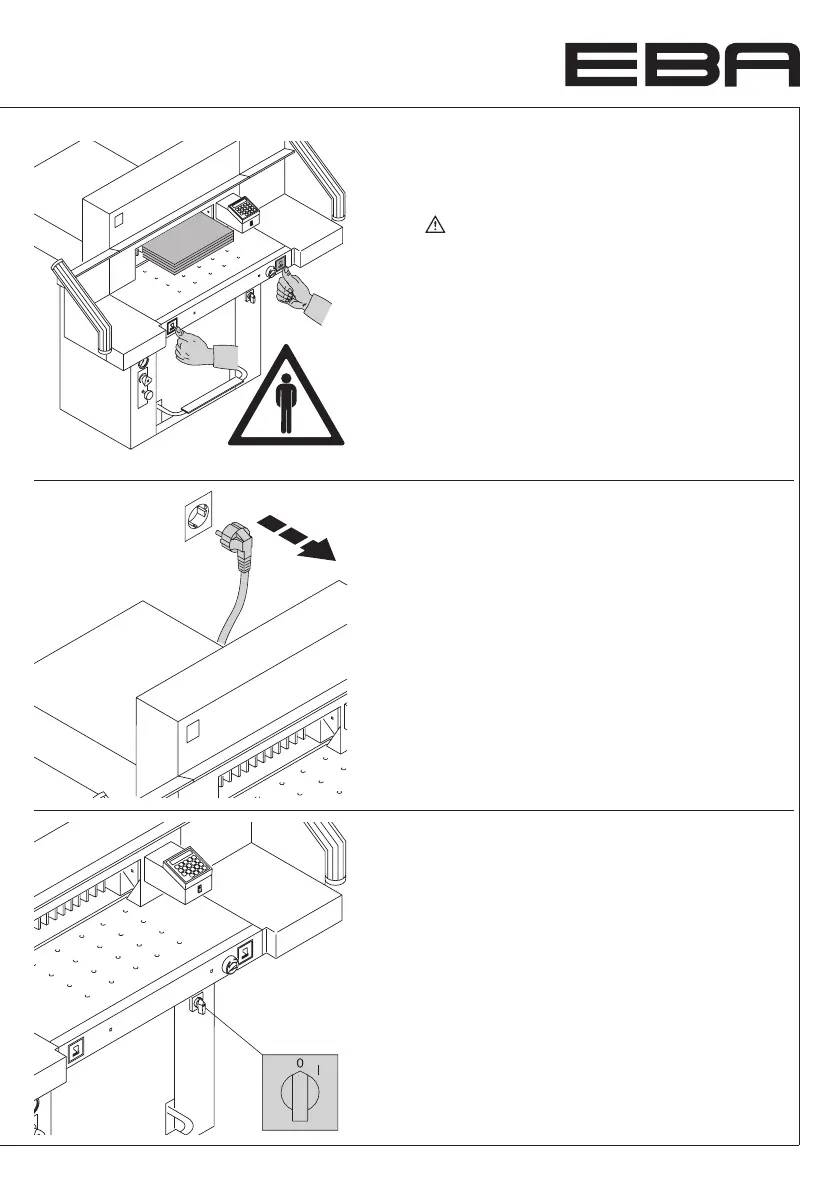 EBA

0 I