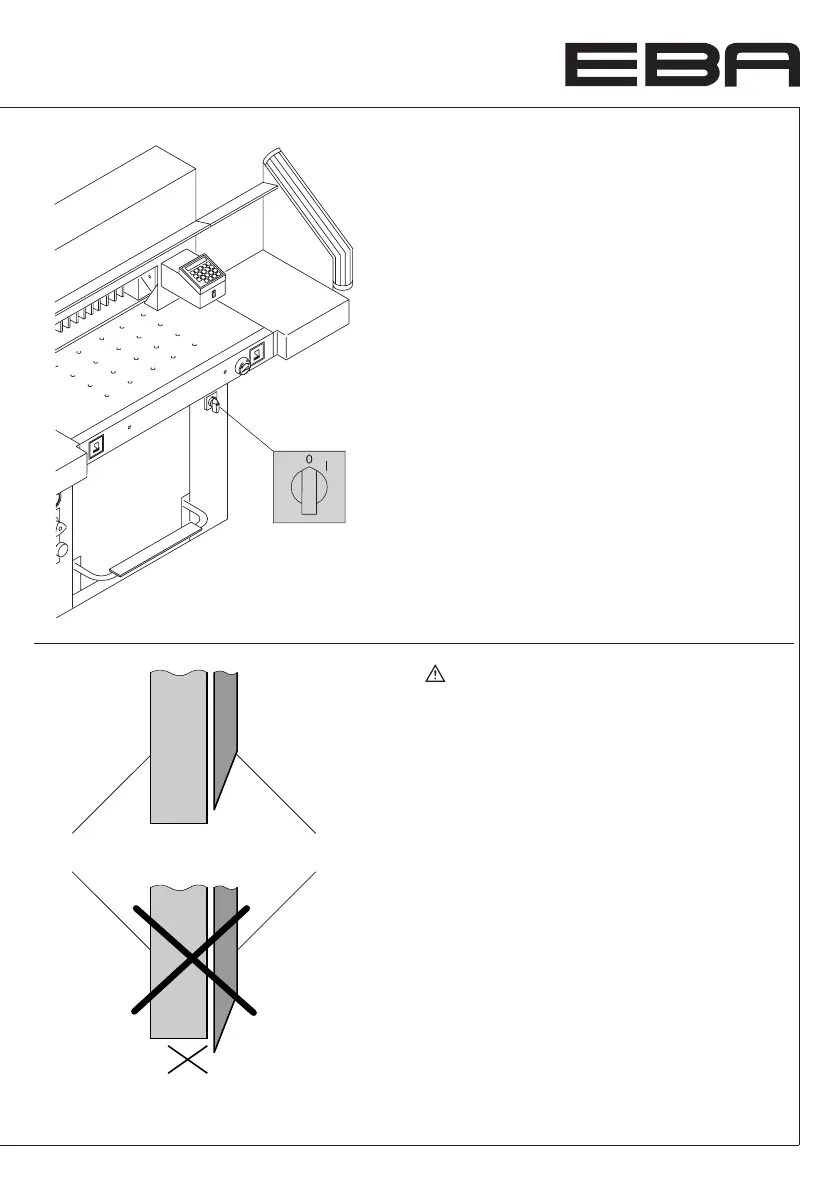 EBA

0 I