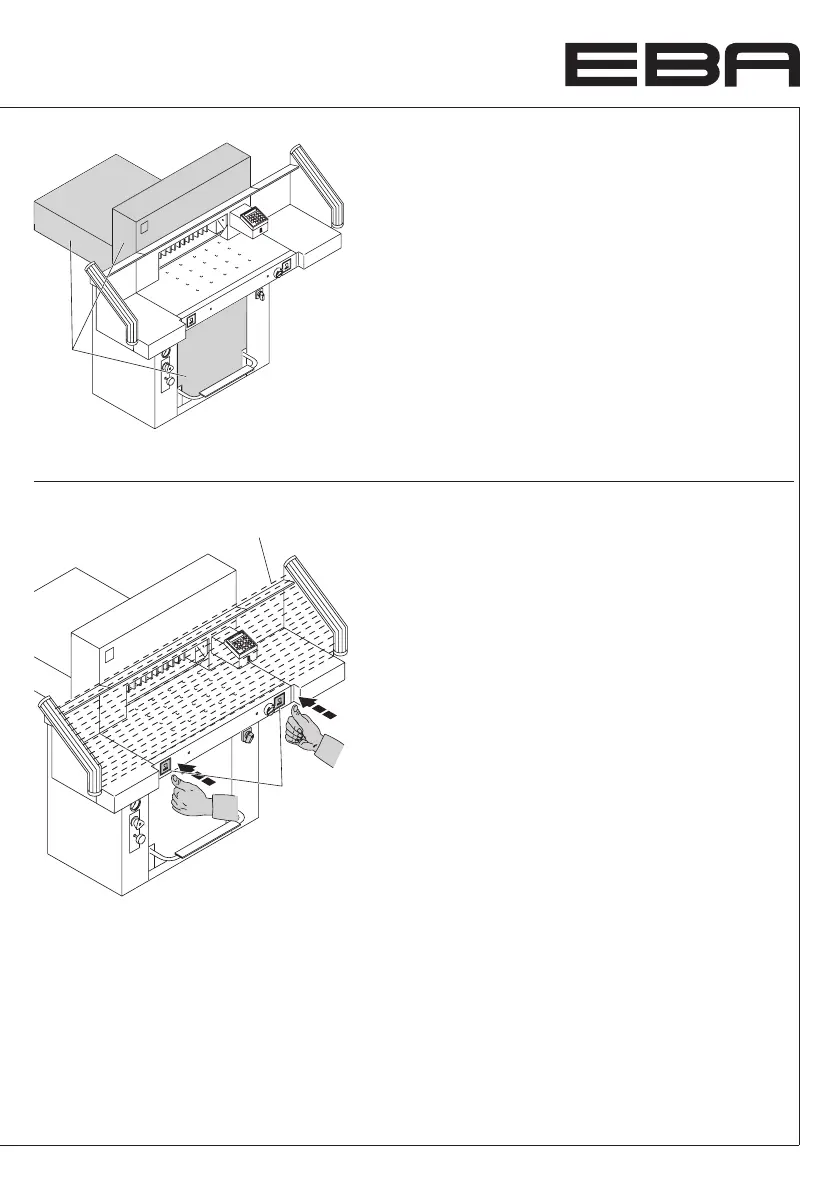 EBA