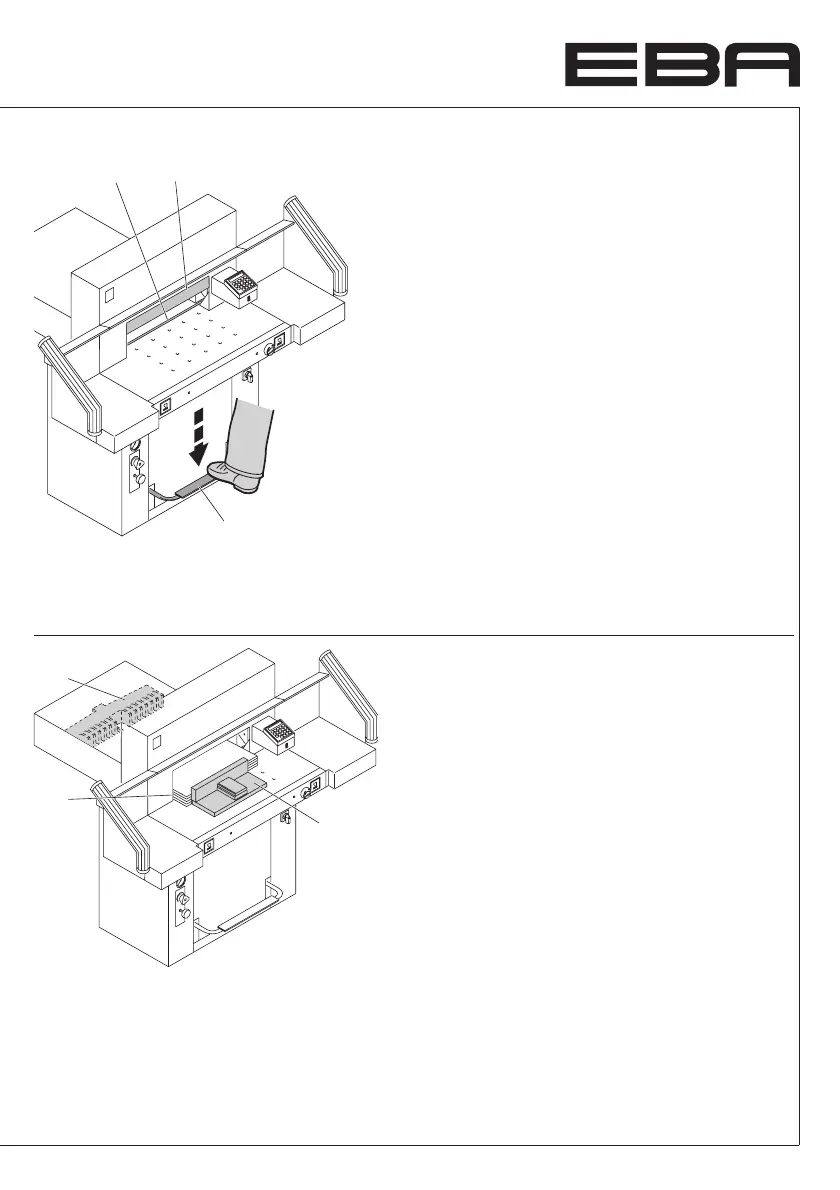 EBA