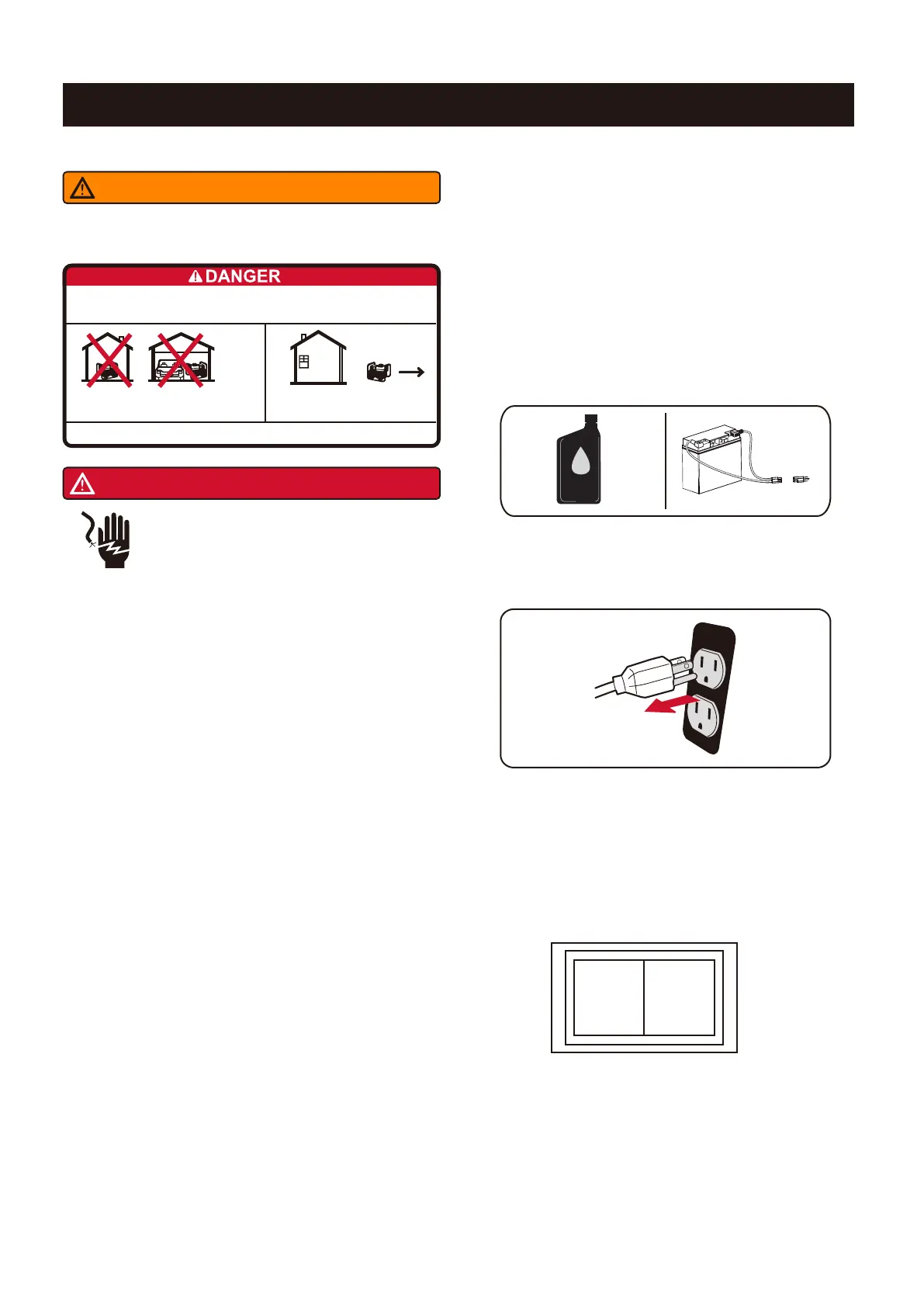 DANGER