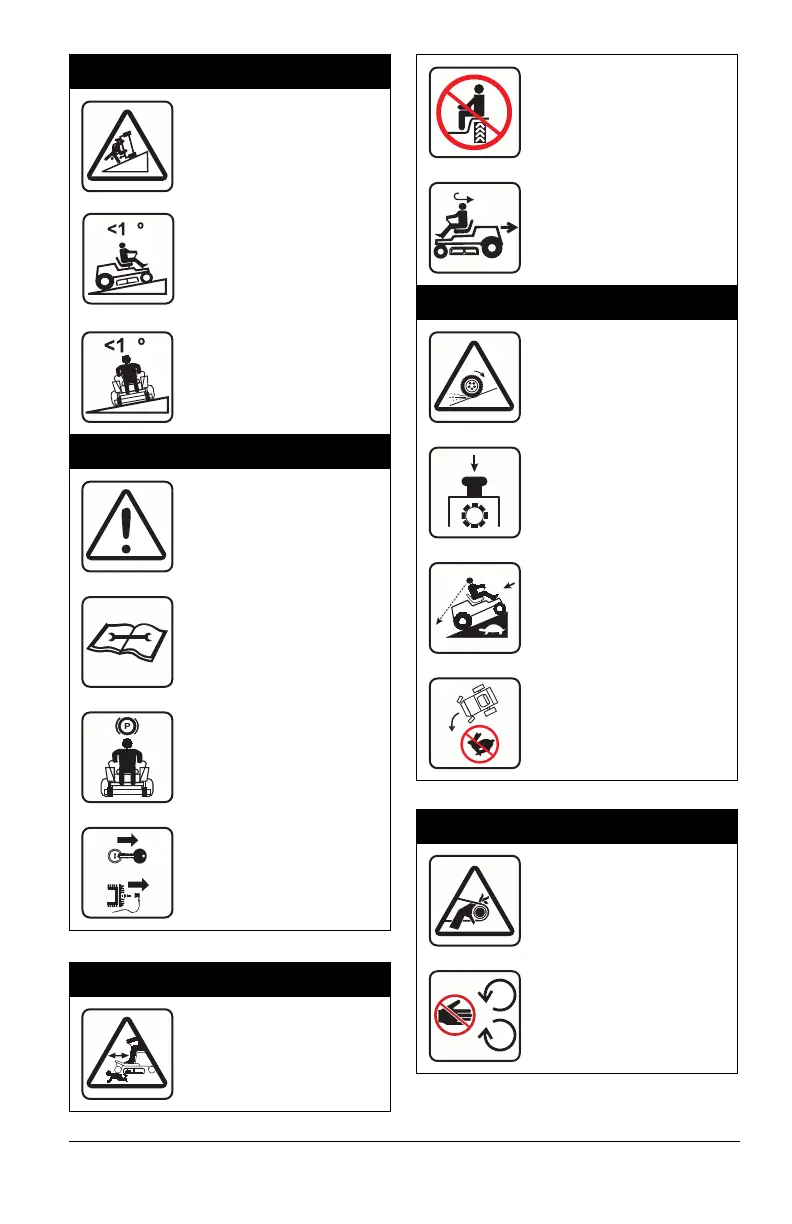 <1 °

<1 °

P