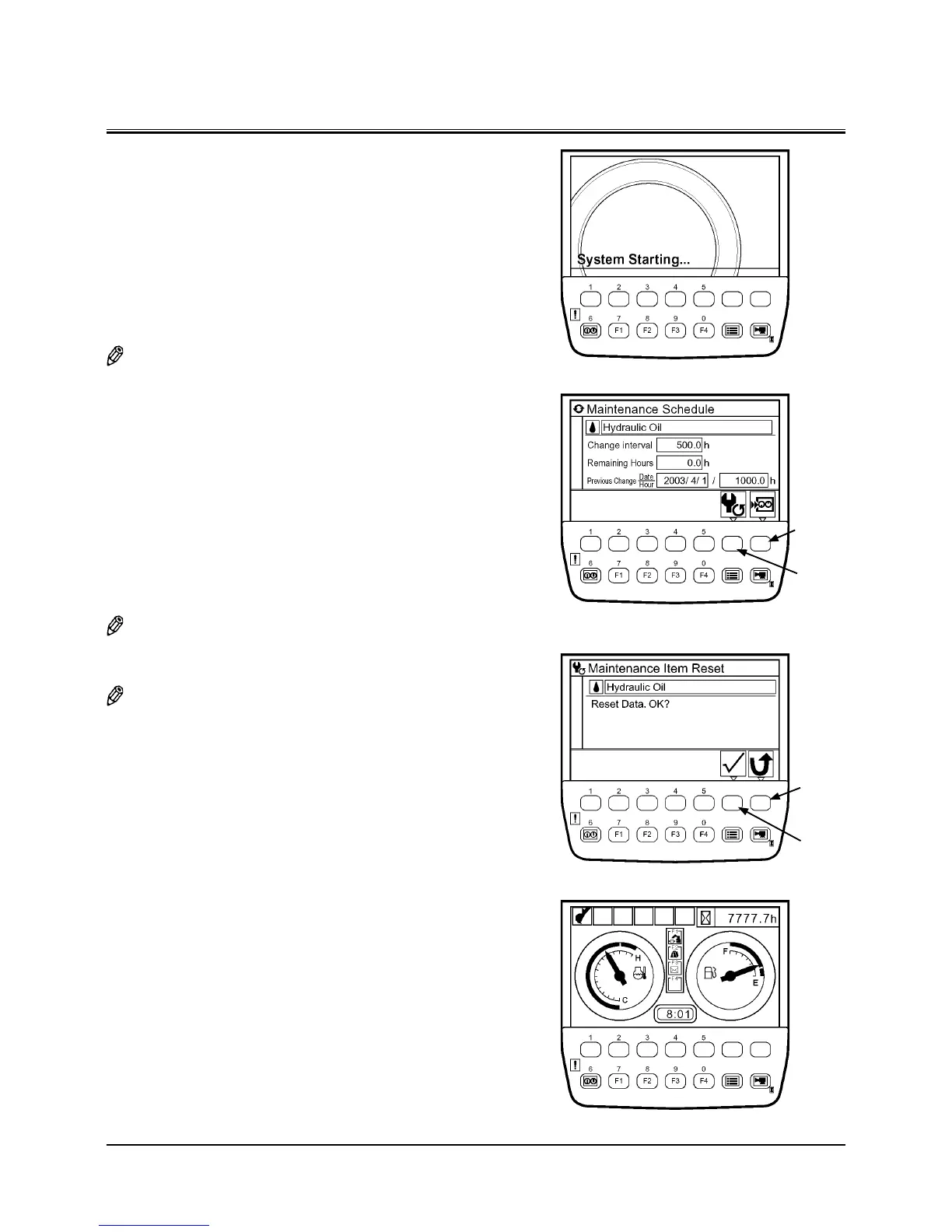 System Starting...

1 2 3 4 5
6 7 8 9 0
F1 F2 F3 F4

Maintenance Schedule
Hydraulic Oil
Change interval 500.0 h
Remaining Hours 0.0 h
Previous Change Date Hour 2003/ 4/ 1 / 1000.0 h

1 2 3 4 5
6 7 8 9 0
F1 F2 F3 F4

Maintenance Item Reset
Hydraulic Oil
Reset Data. OK?

1 2 3 4 5
6 7 8 9 0
F1 F2 F3 F4

7777.7h
H
C
F
E
8:01

1 2 3 4 5
6 7 8 9 0
F1 F2 F3 F4