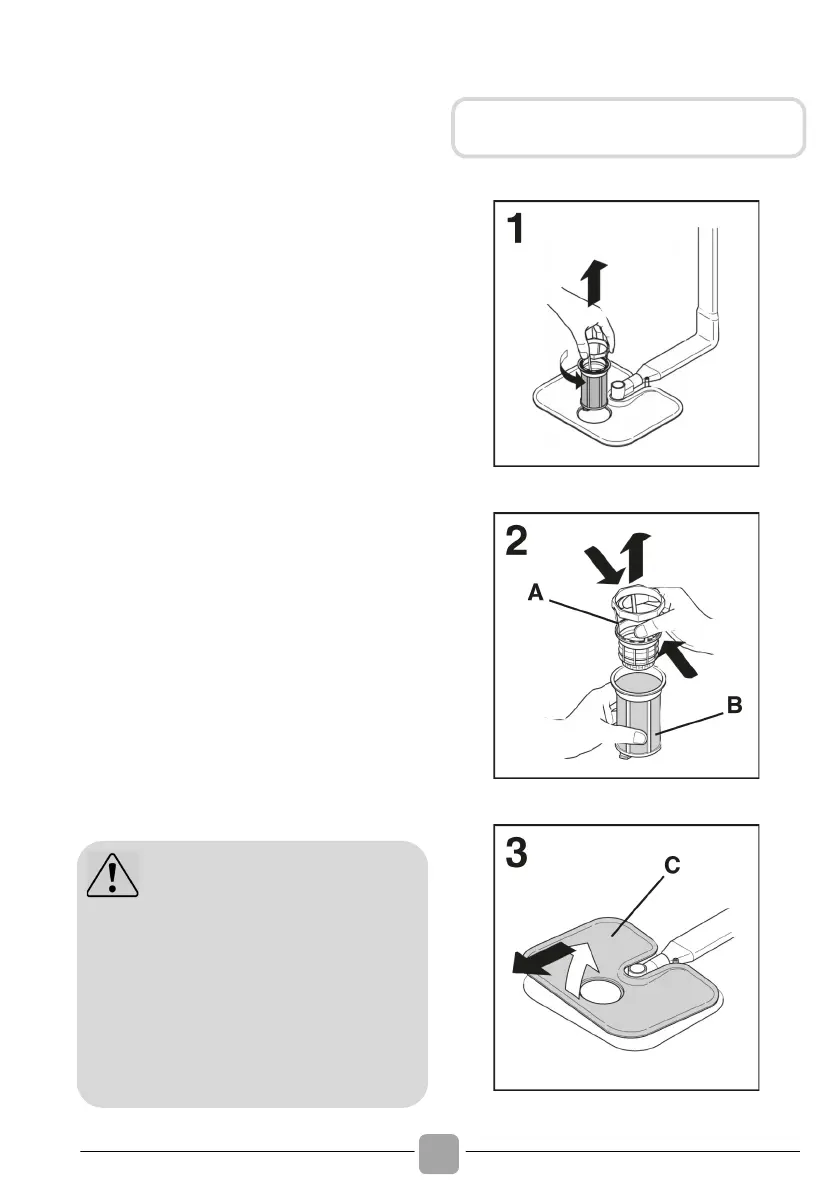 1

2

A

B

3

C