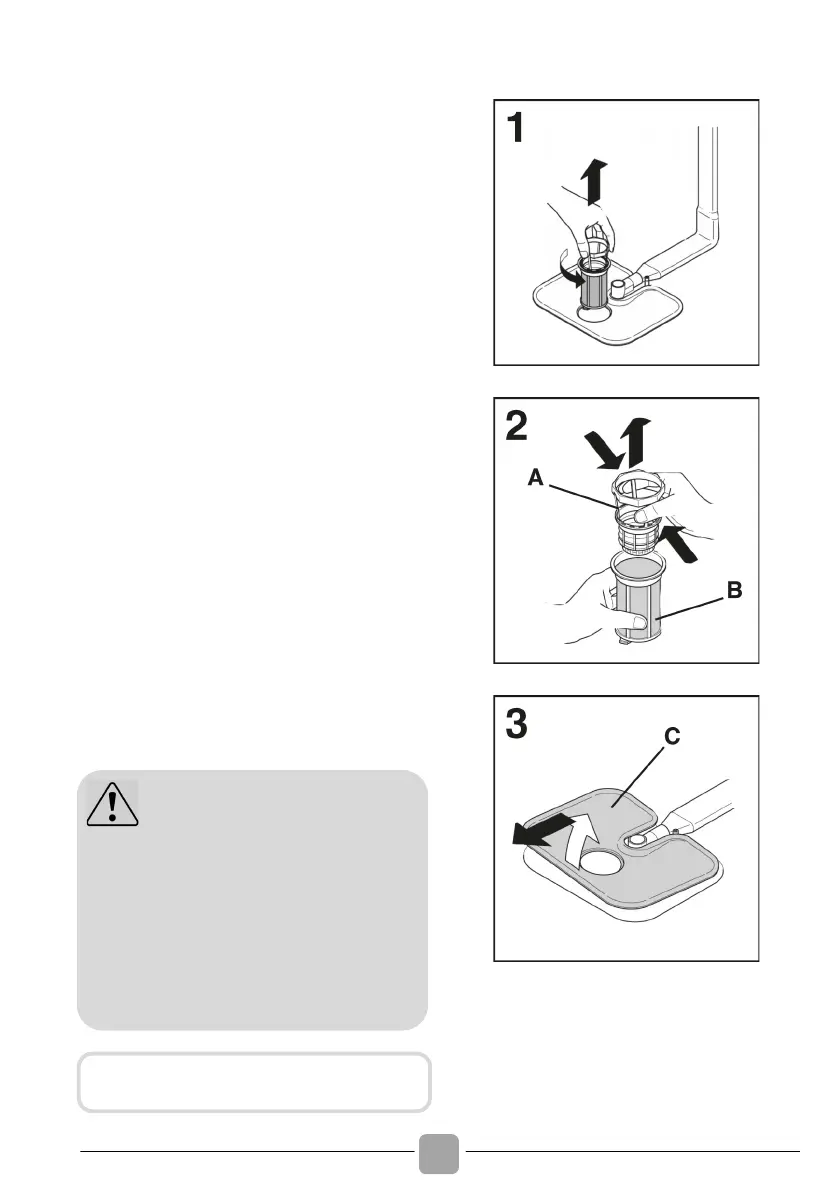 1

2

A

B

3

C