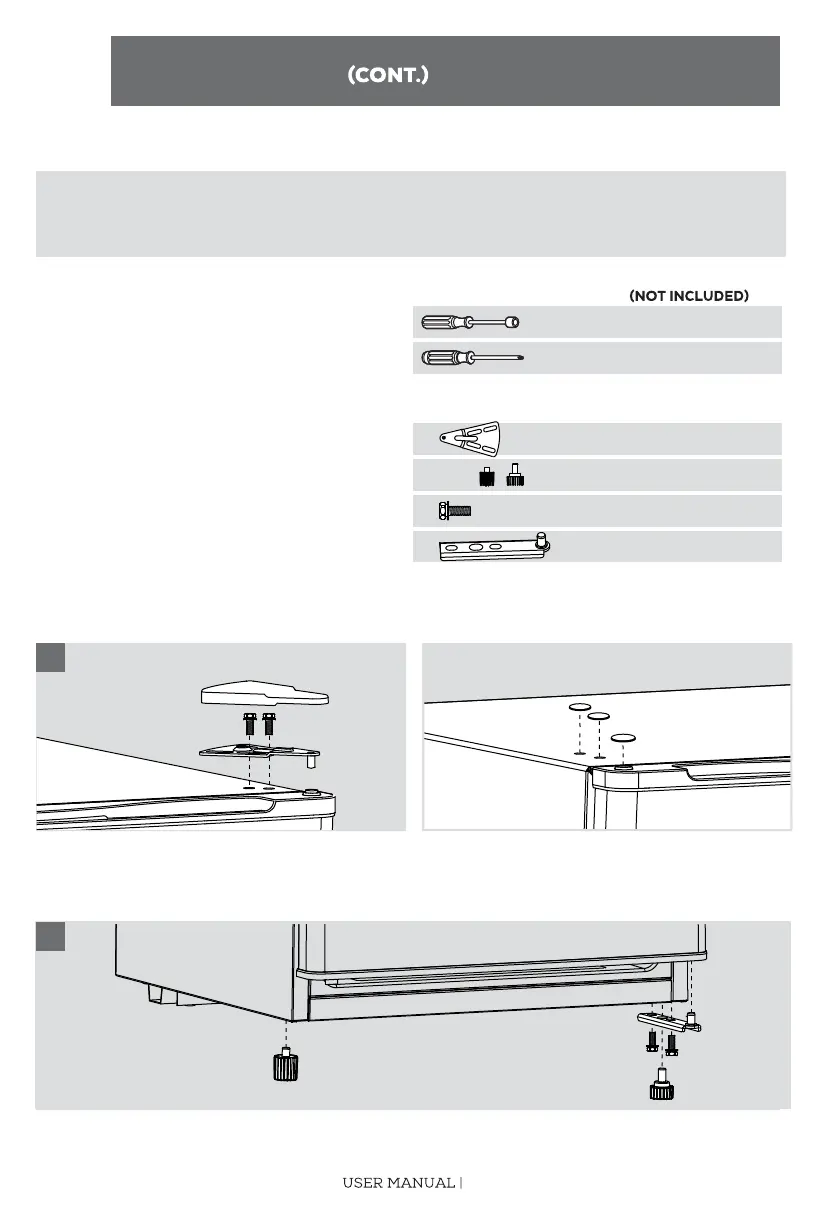 (CONT.)

(NOT INCLUDED)

USER MANUAL |