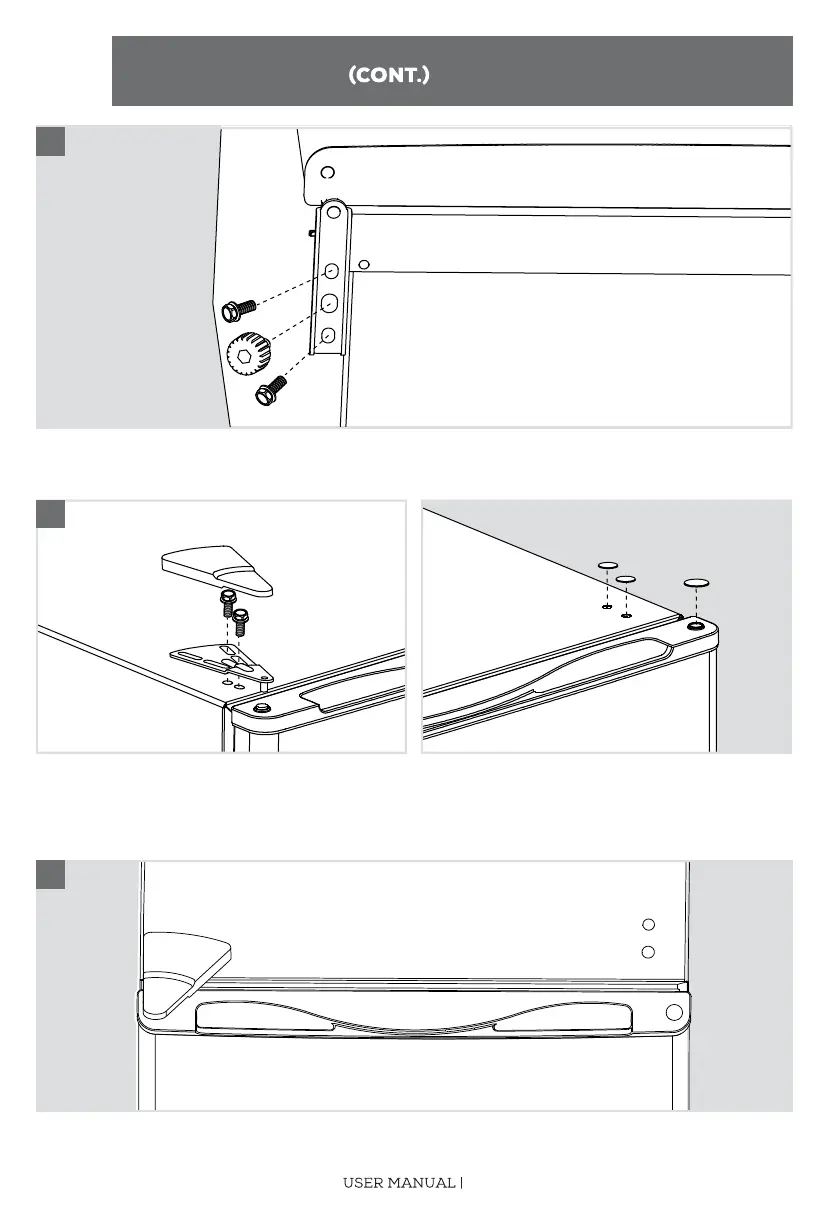 (CONT.)

USER MANUAL |