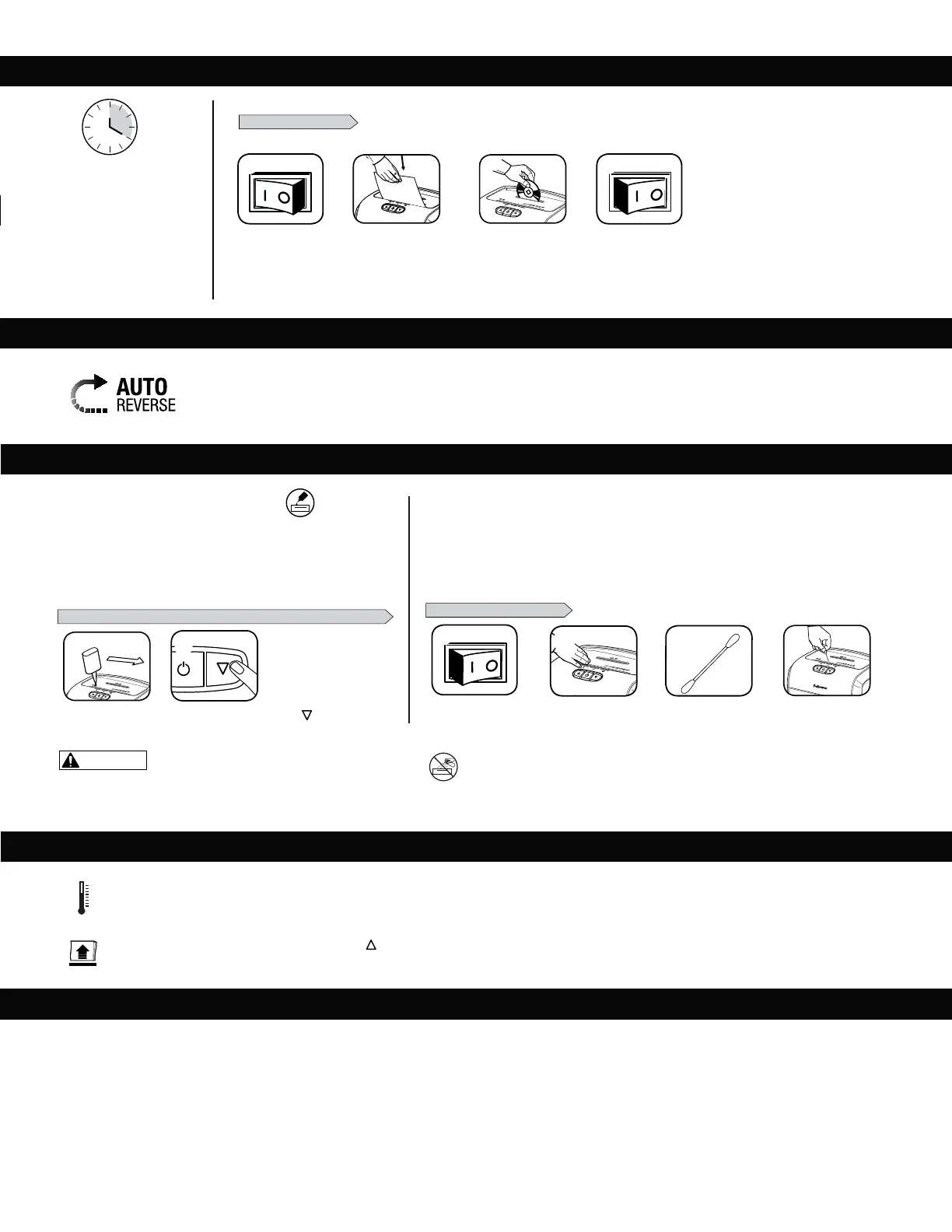 AUTO REVERSE

Fellowes