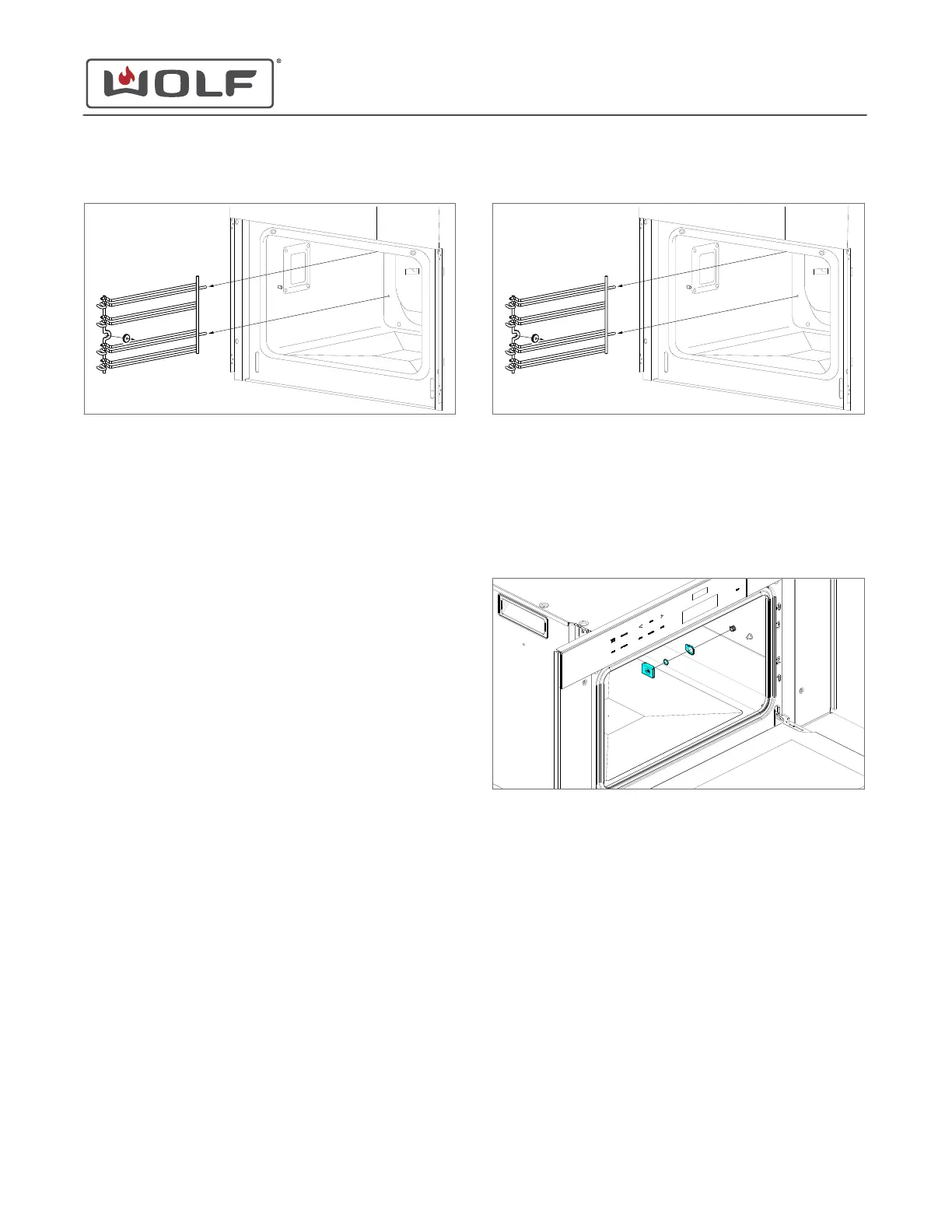 WOLF®