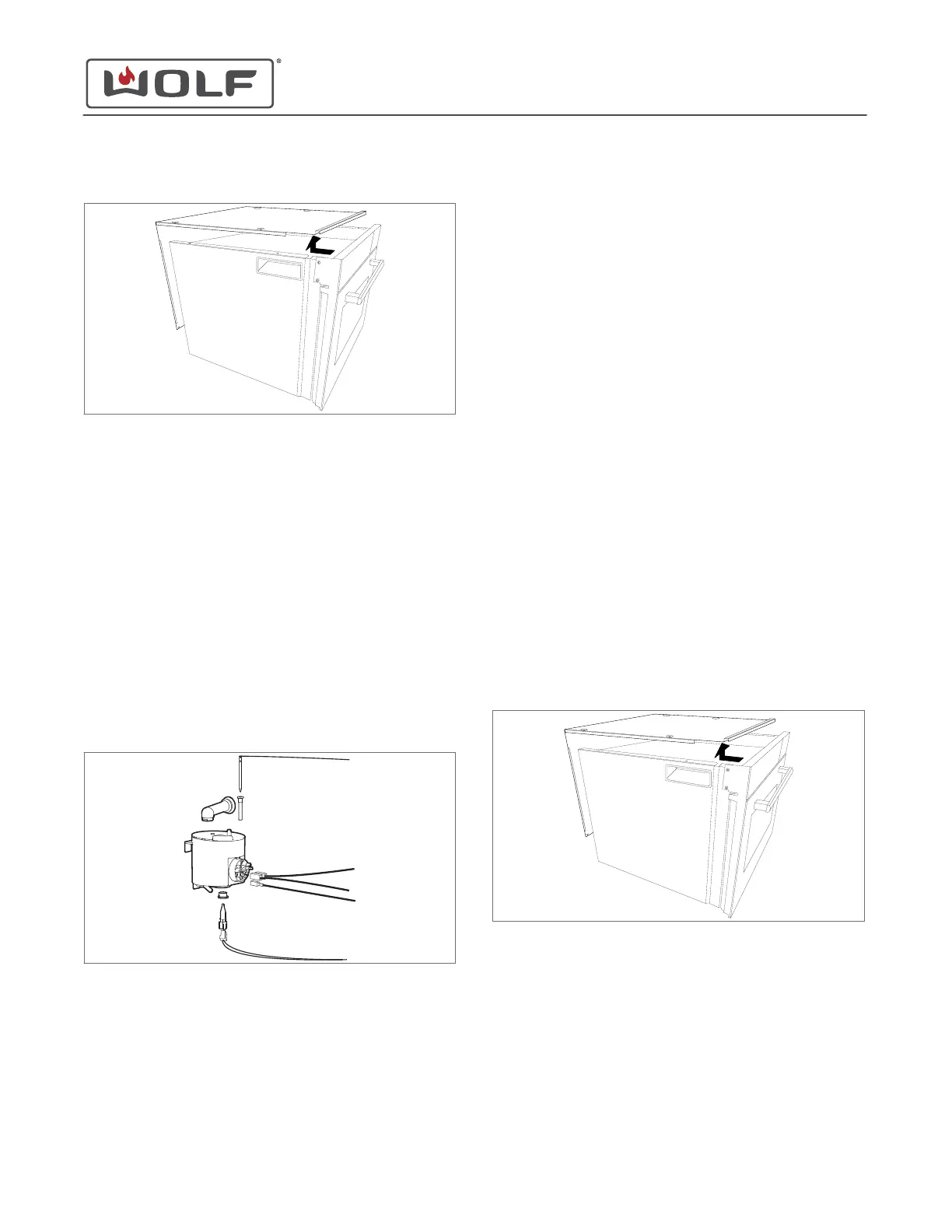 WOLF®