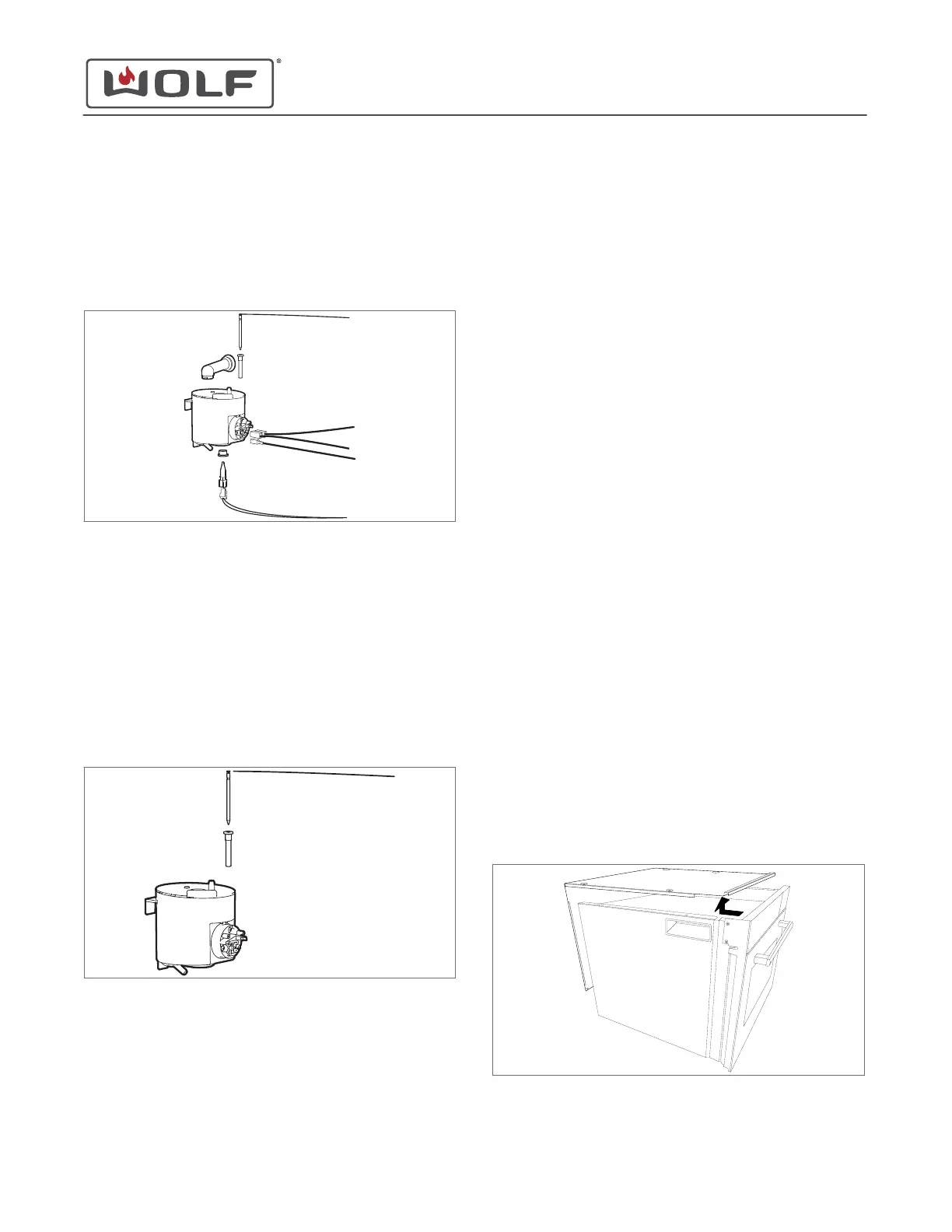 WOLF®