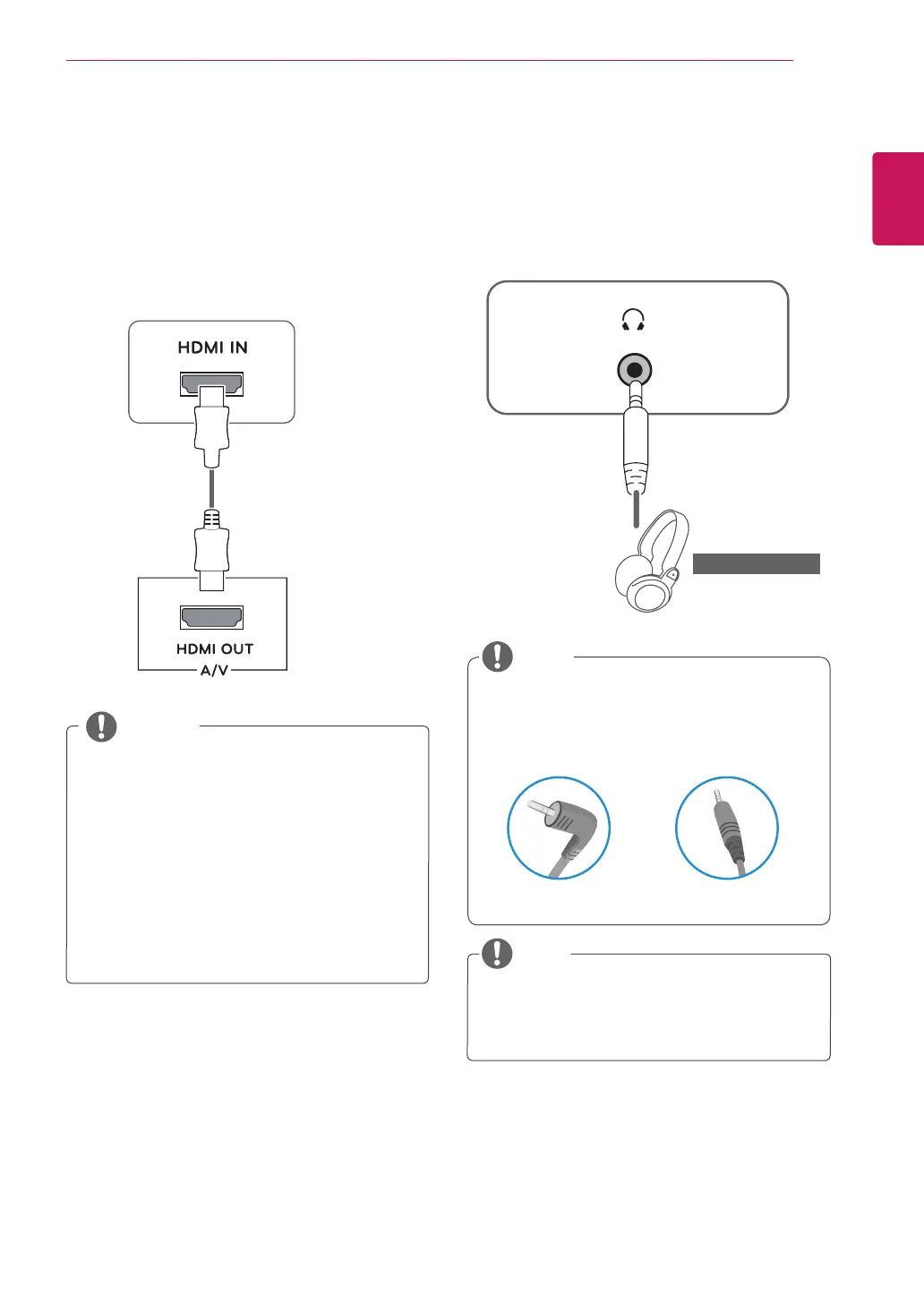 HDMI IN

HDMI OUT

A/V