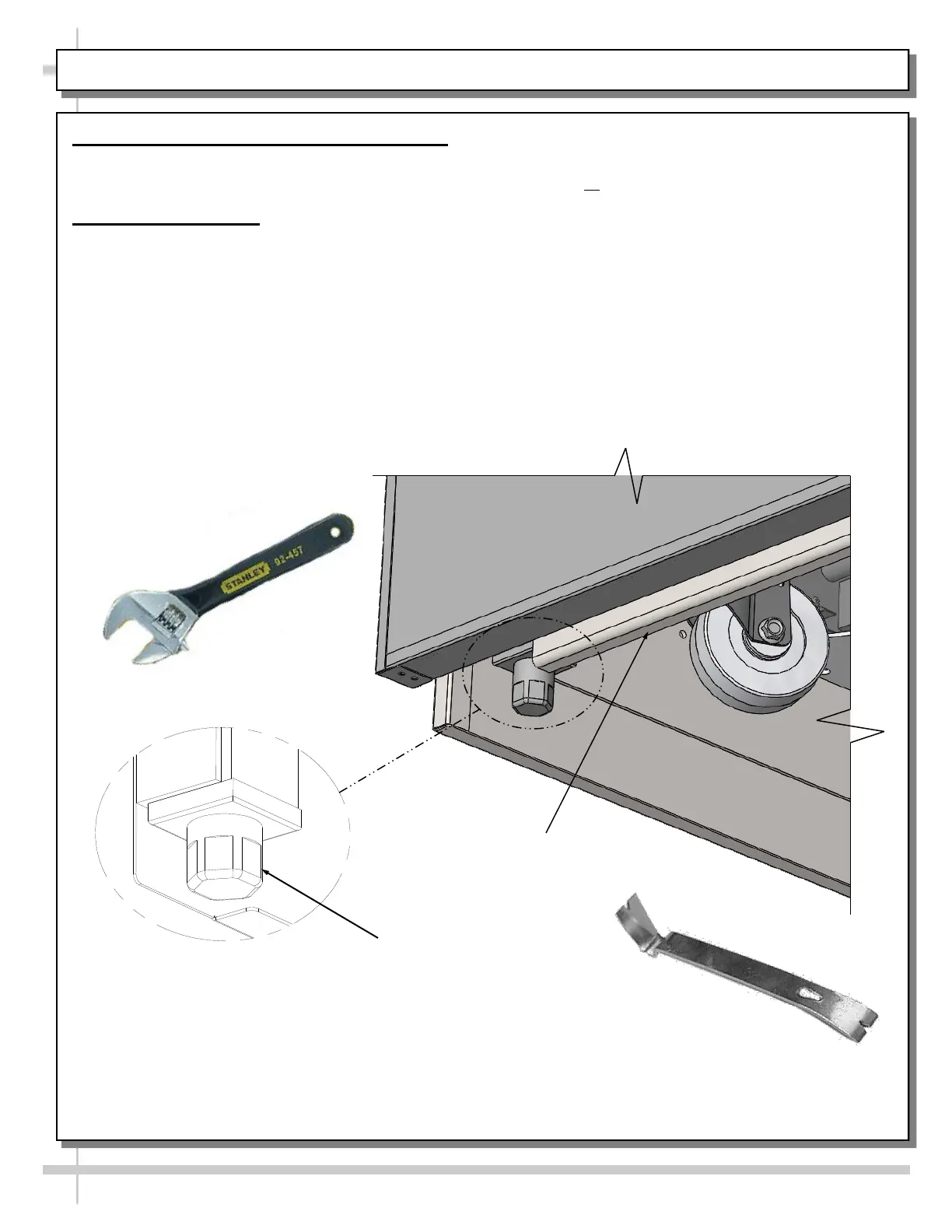 STANLEY 92-457