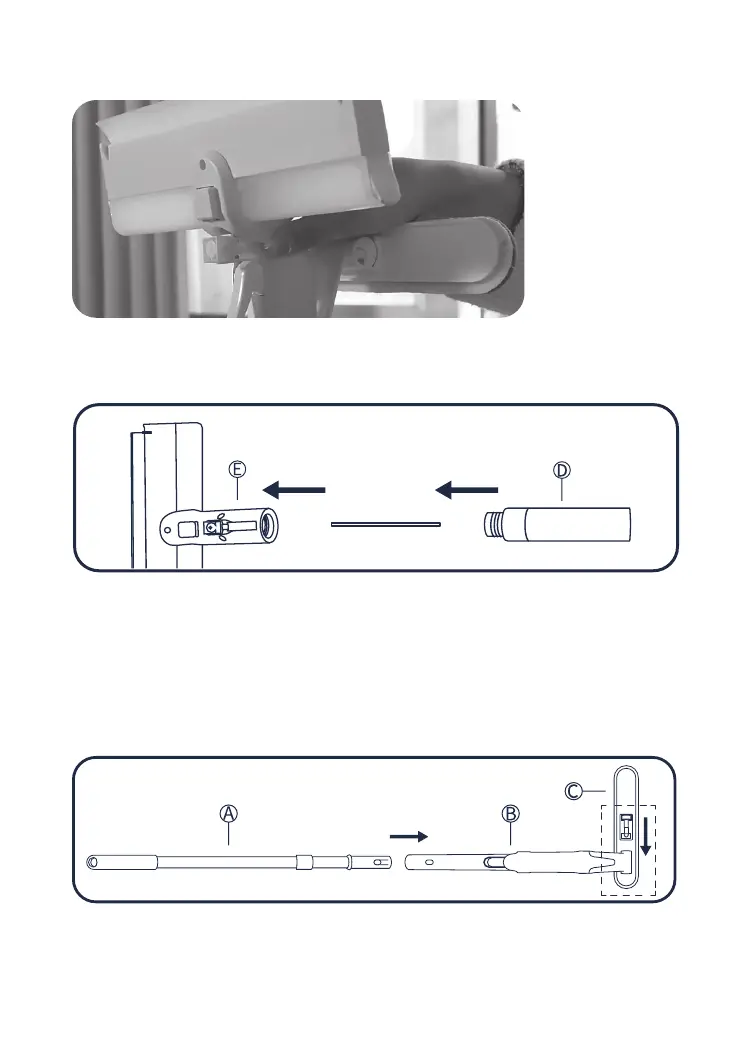 E

D

A

B

C