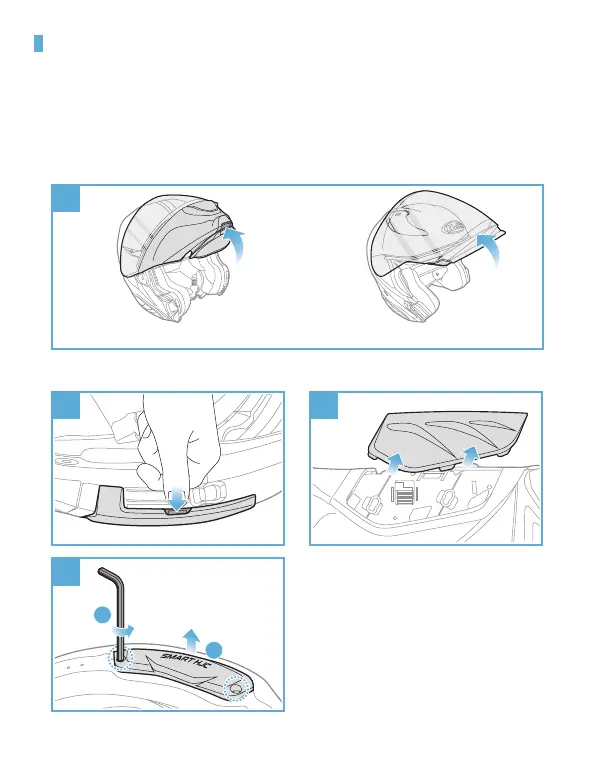 SMART HJC