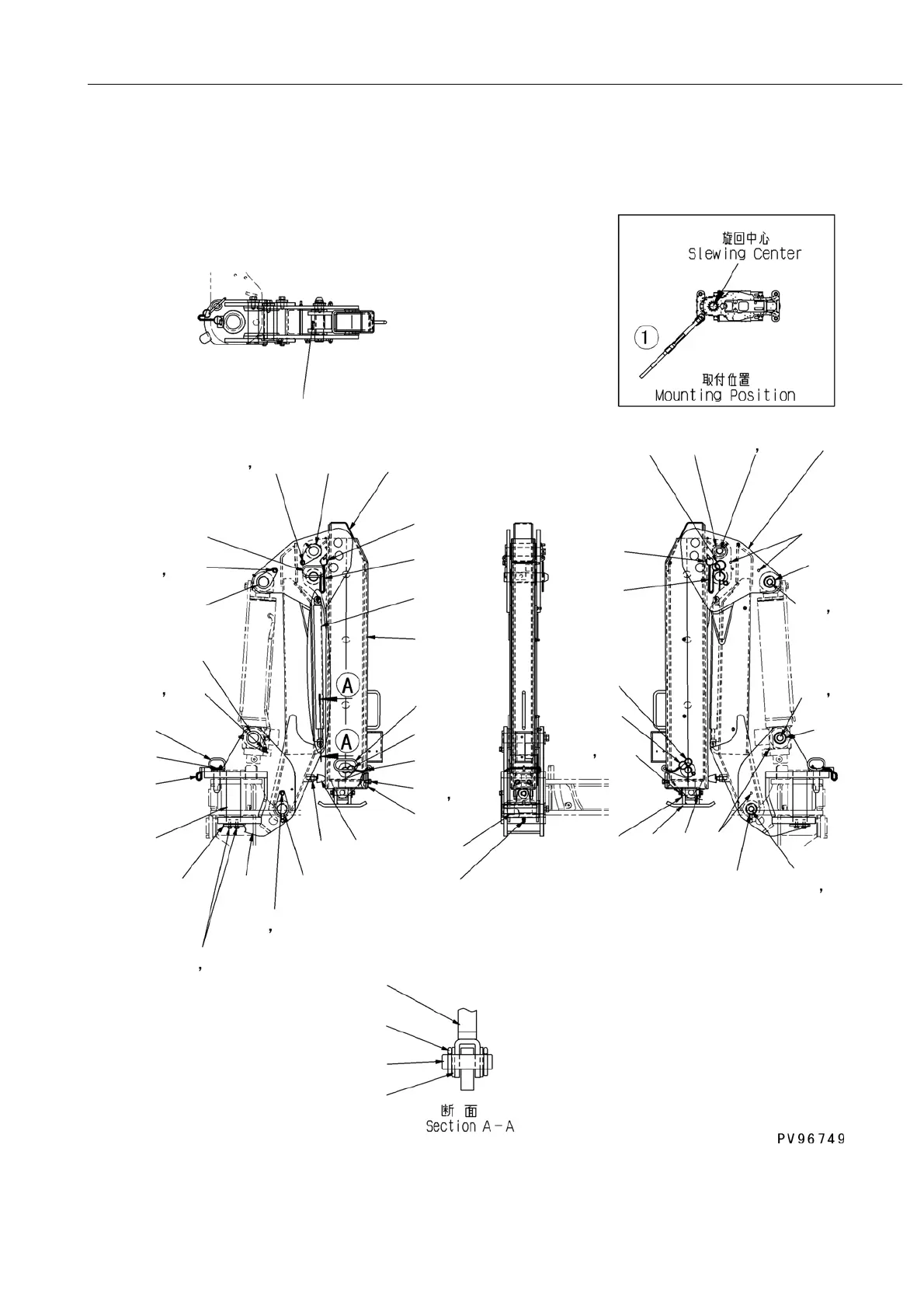 旋回中心
Slewing Center

1

取付位置
Mounting Position

A

A

断 面
Section A-A

PV96749