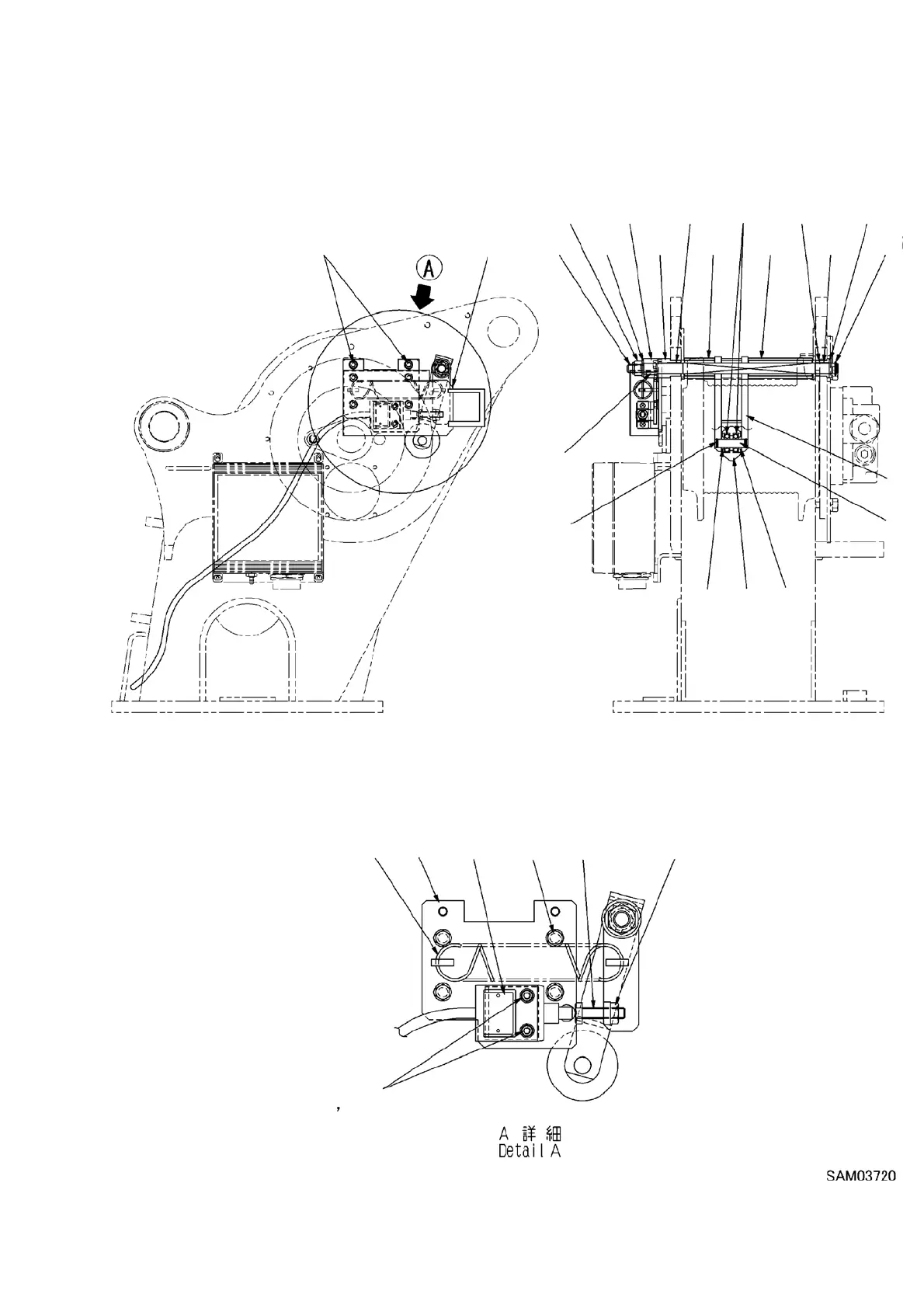 A

A 詳細
Detail A

SAM03720