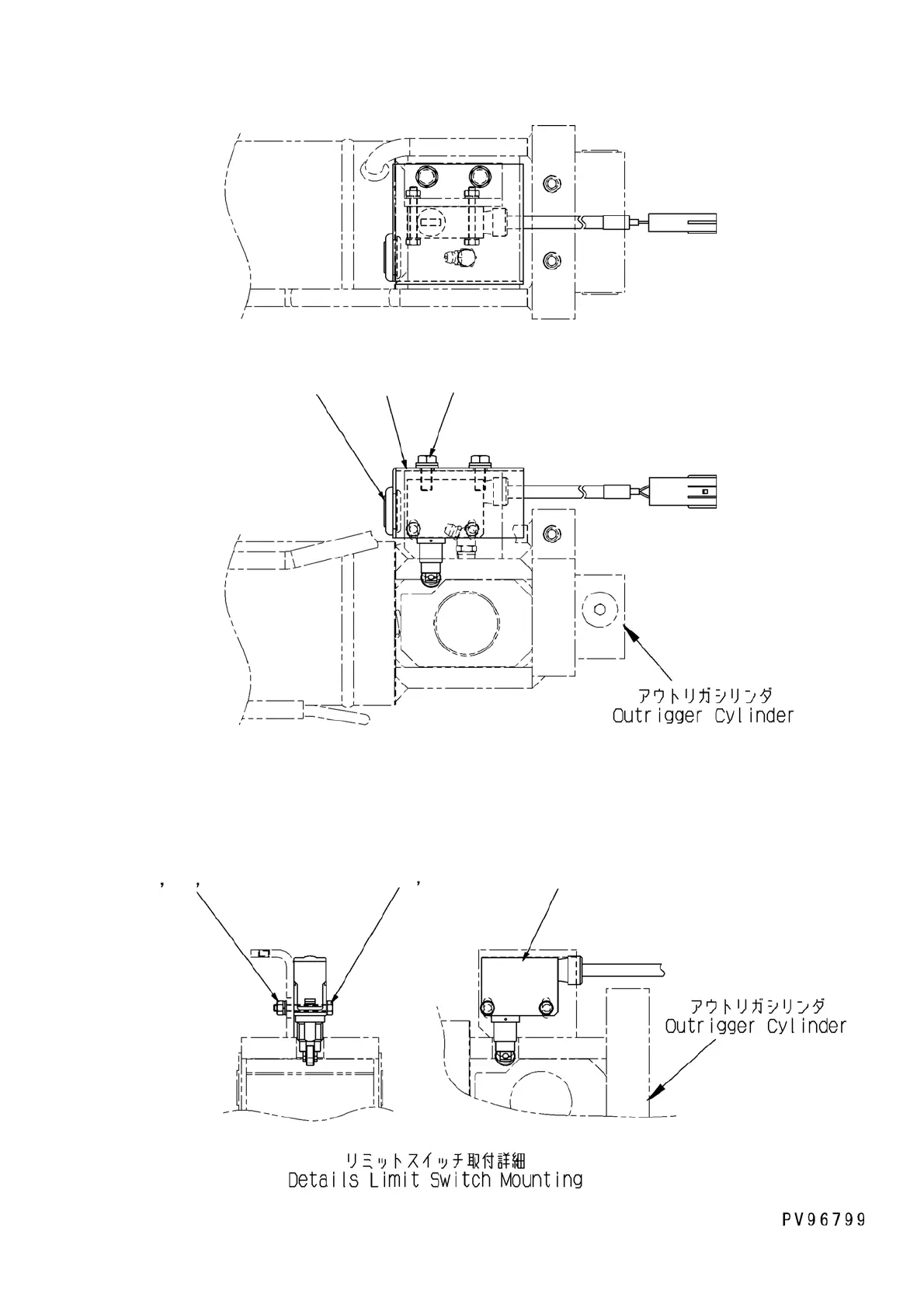 アウトリガシリンダ
Outrigger Cylinder

, , ,

アウトリガシリンダ
Outrigger Cylinder

リミットスイッチ取付詳細
Details Limit Switch Mounting

PV96799