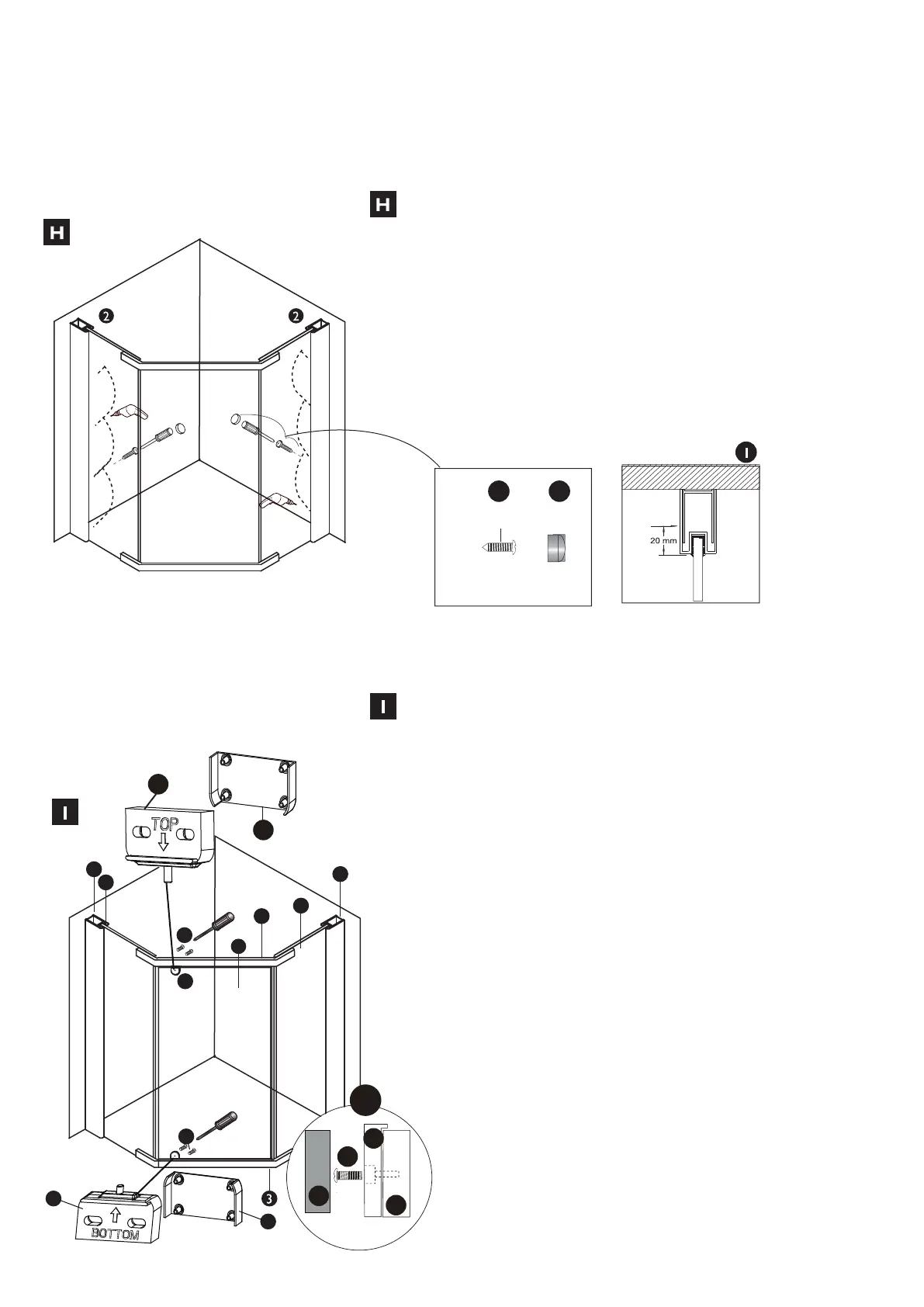 H

H

2

2

I

20 mm

I

I

TOP

3

BOTTOM