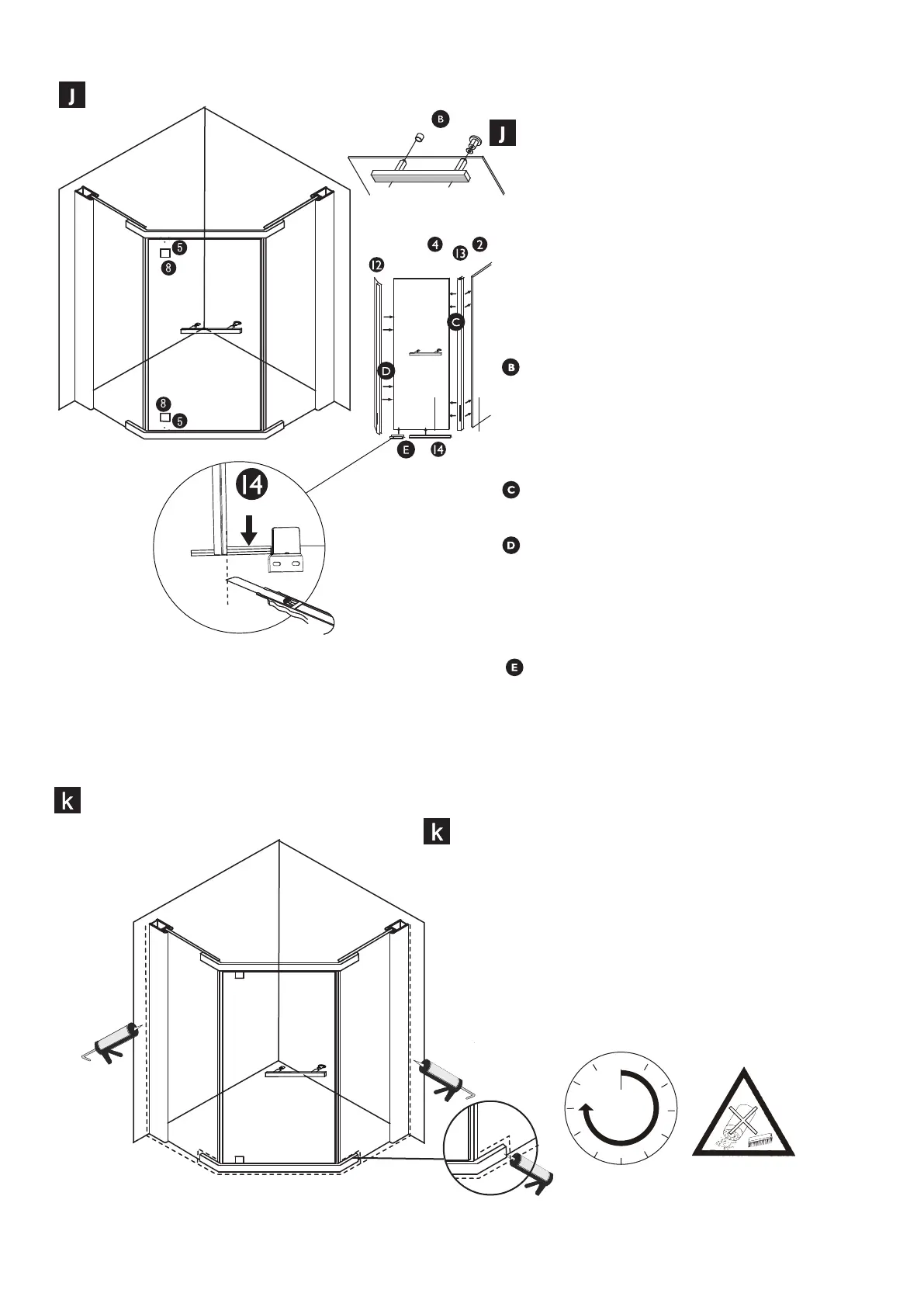 J

5
8
8
5

14

B

J

4
13
2
12
C
D
E
14

B

C

D

E

k

k