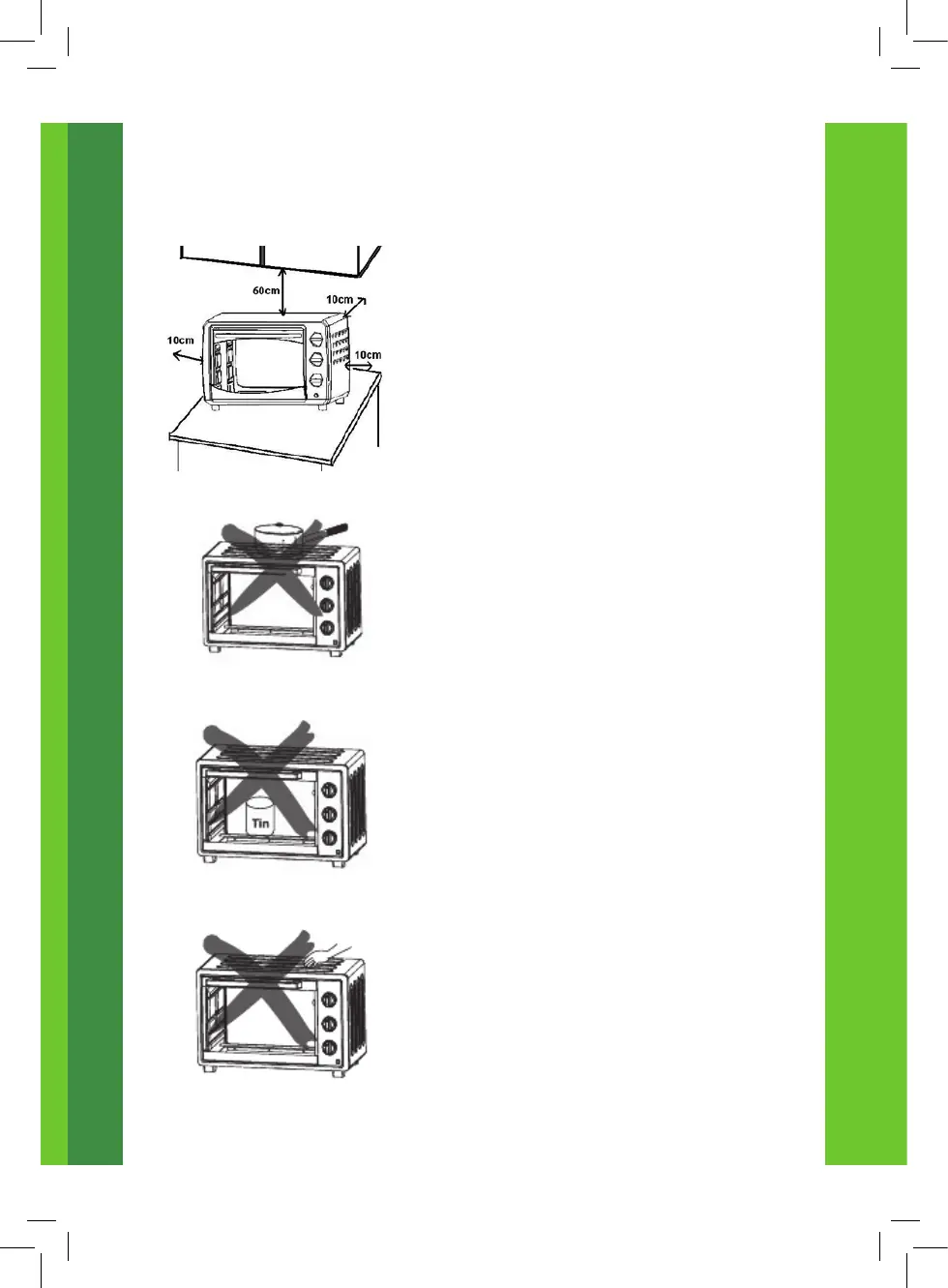 60cm
10cm
10cm
10cm

Tin