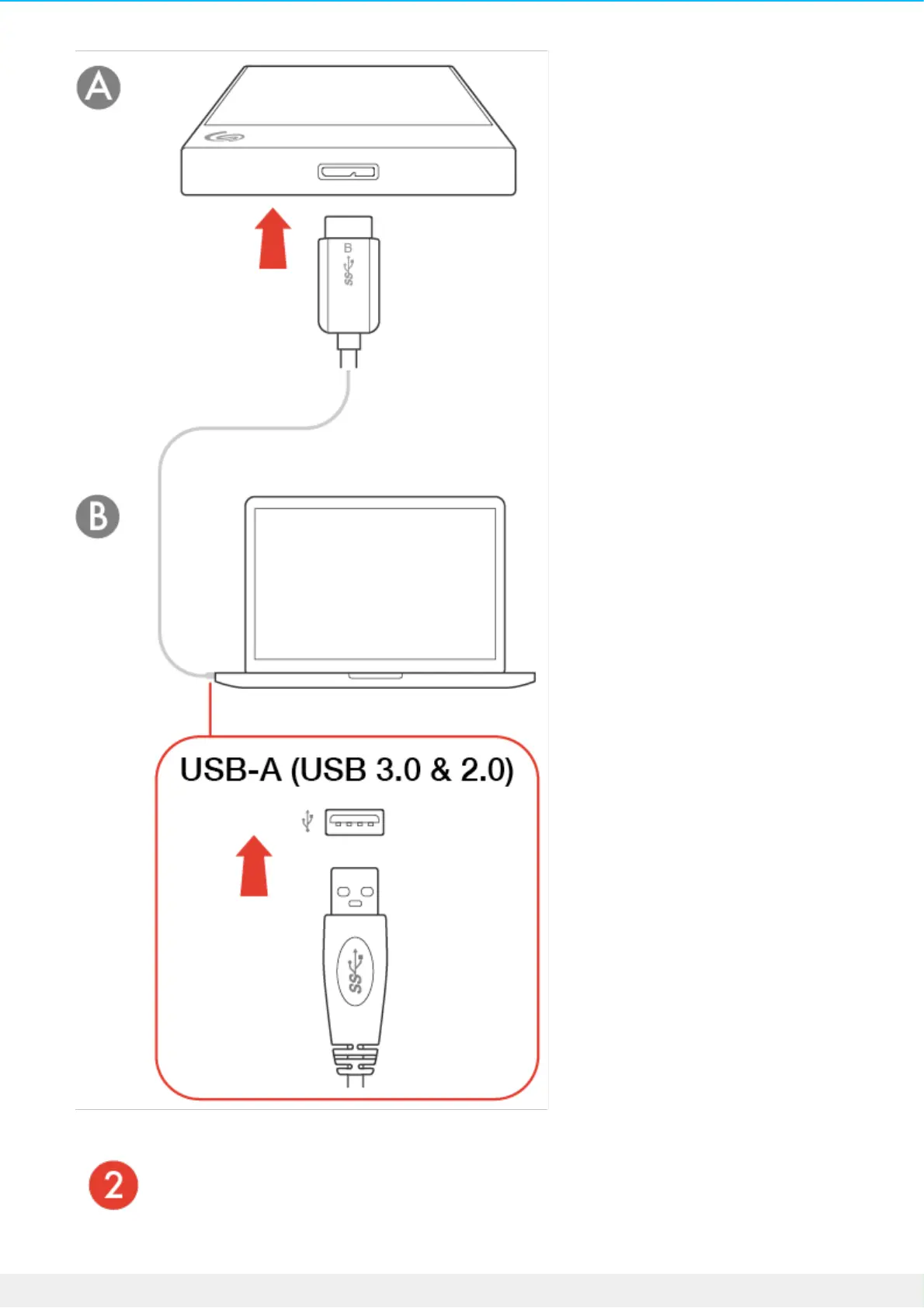 A

B

SS

B

USB-A (USB 3.0 & 2.0)

SS

2