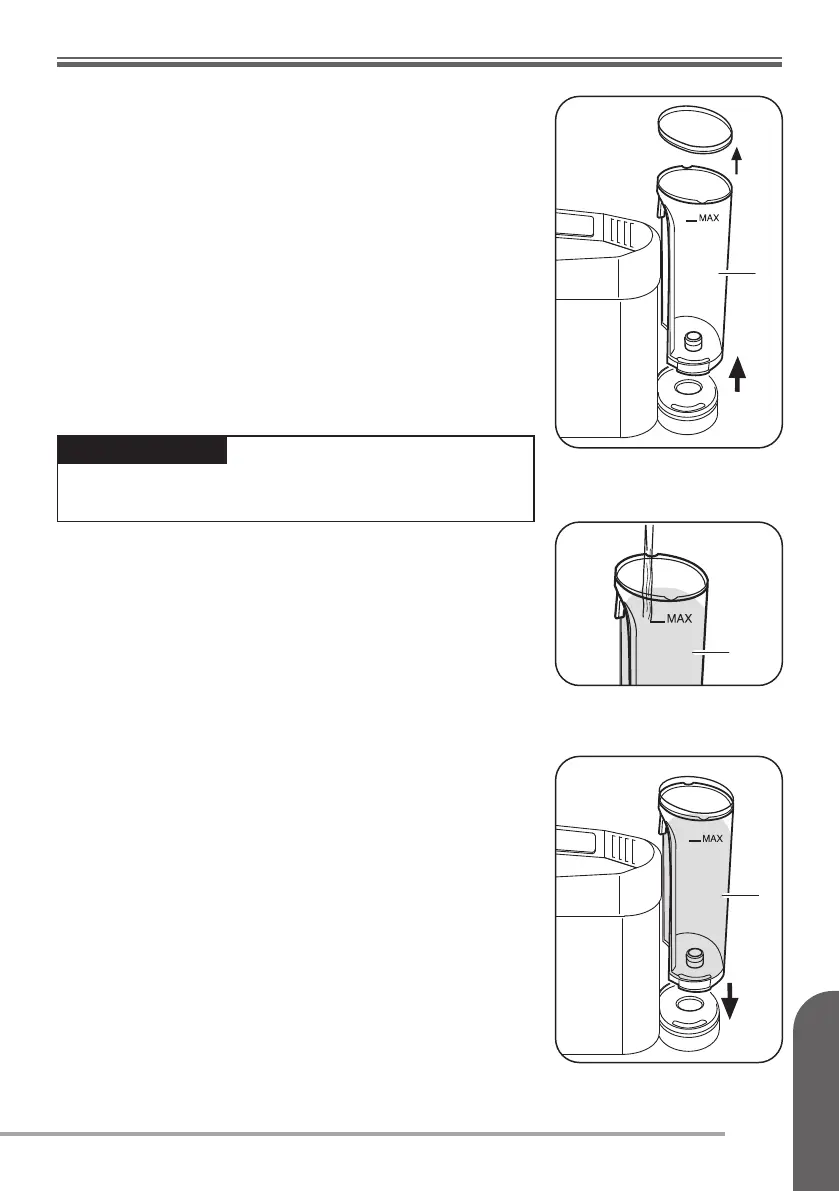 MAX

MAX

MAX