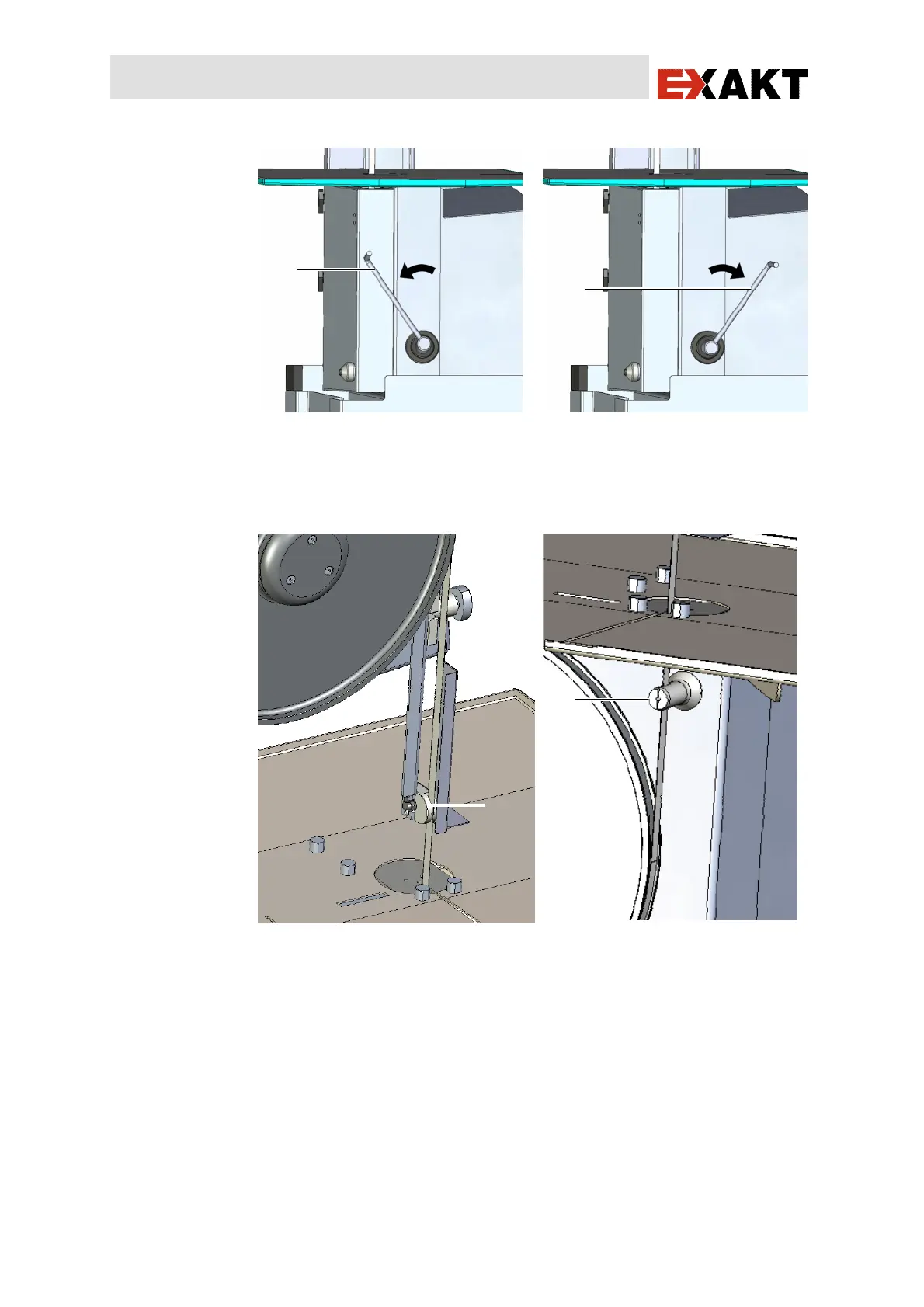 EXAKT