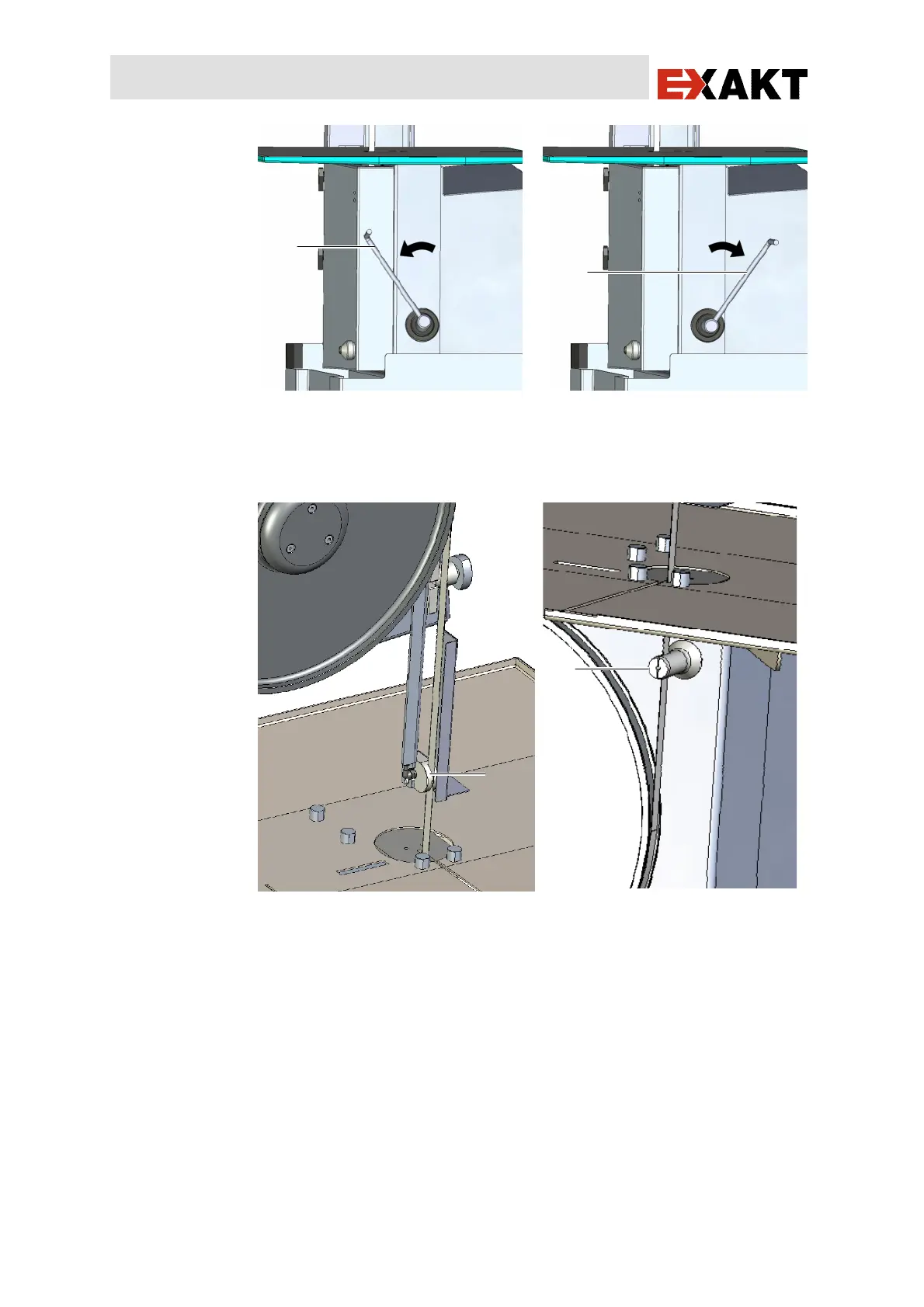 EXAKT