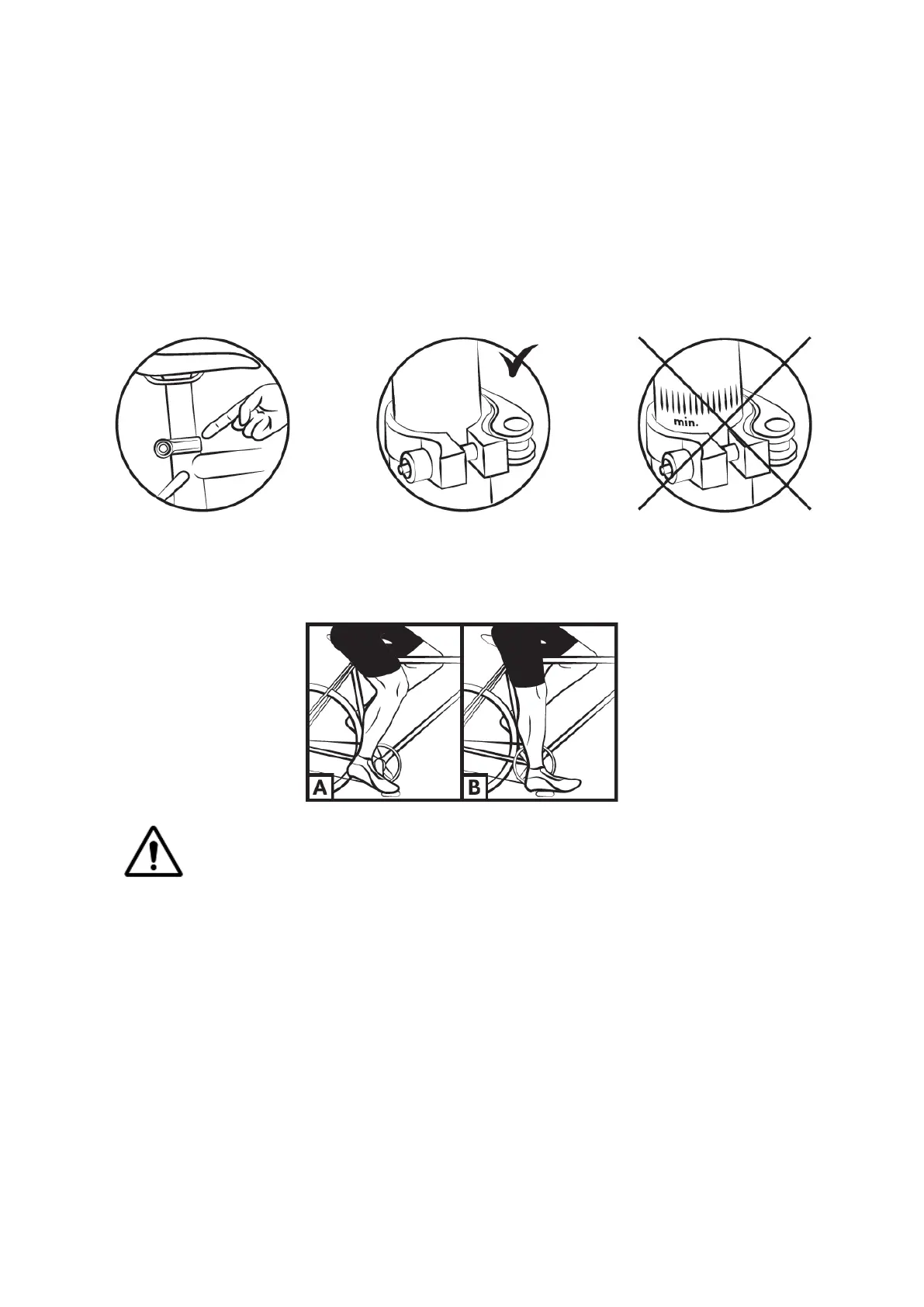 min.

A

B