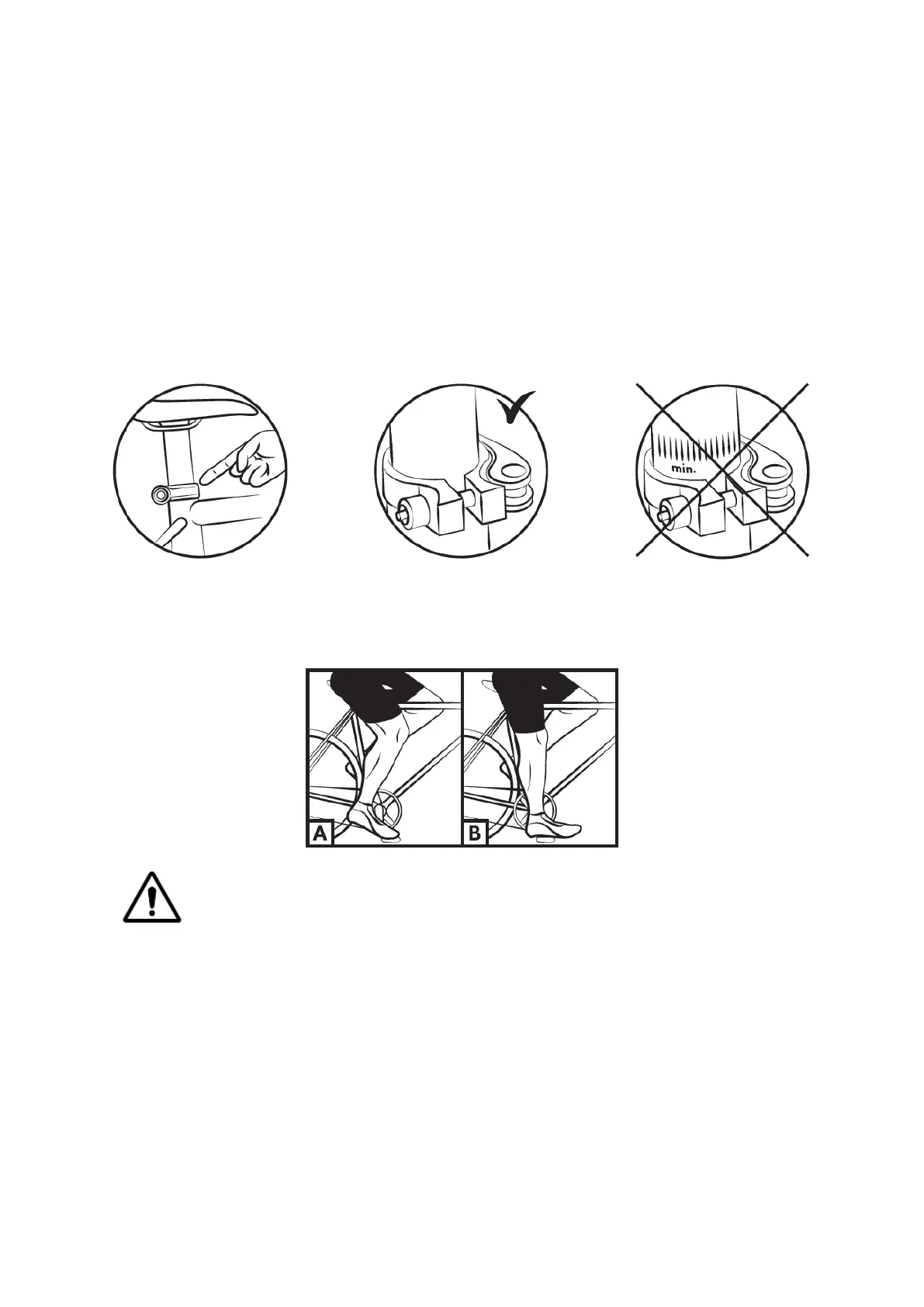 min.

A

B