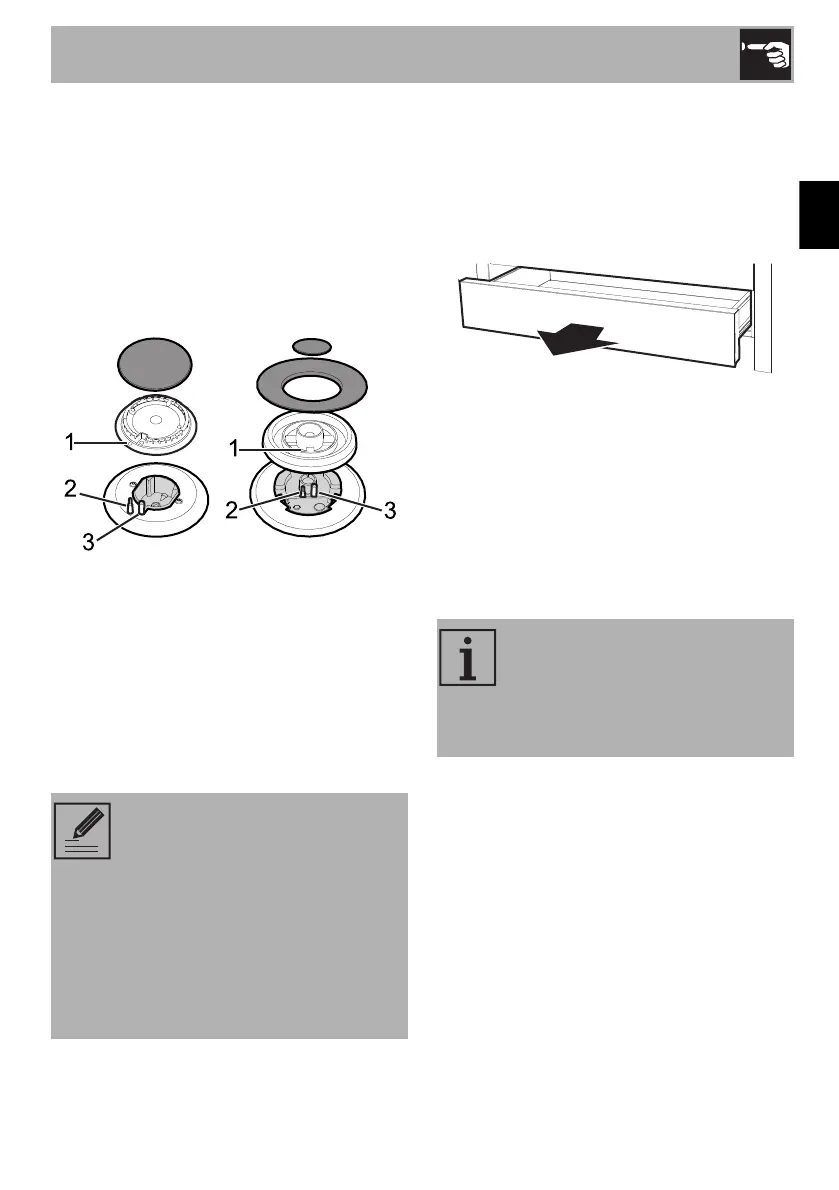 1
2
3
1
2
3