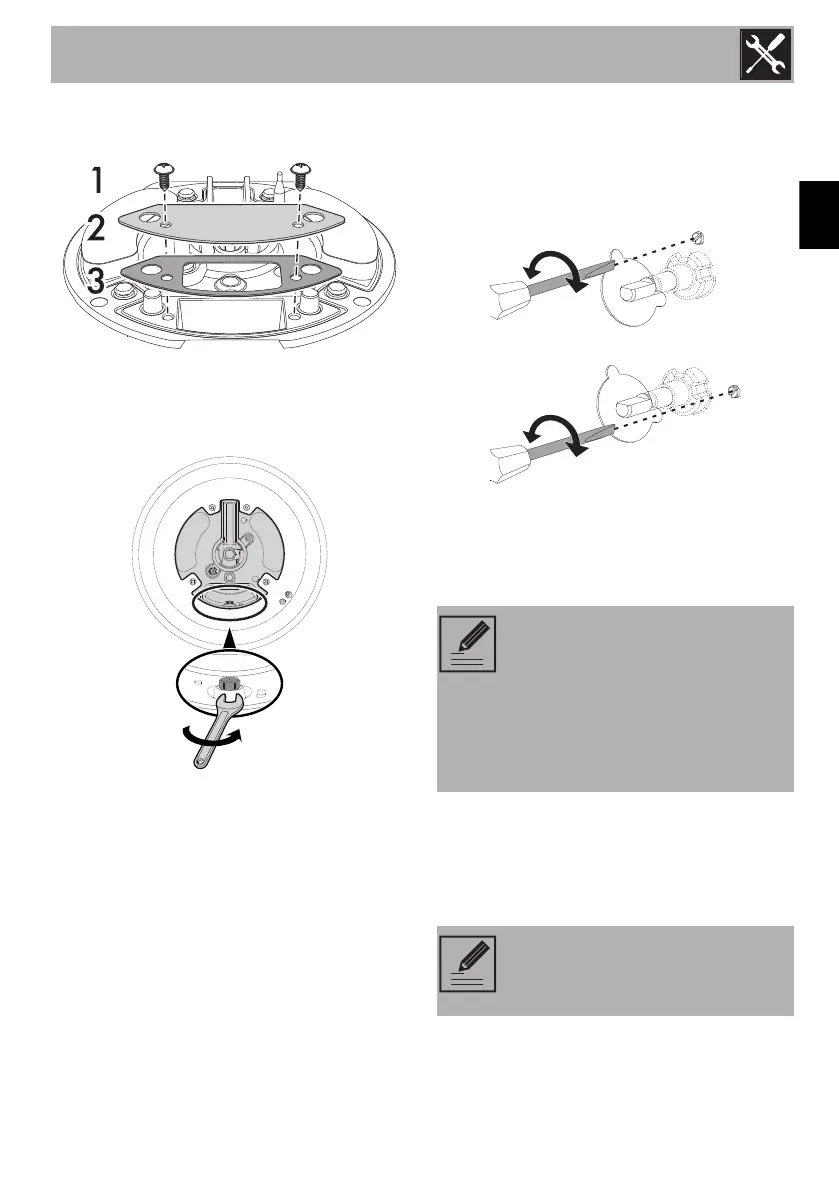 1
2
3