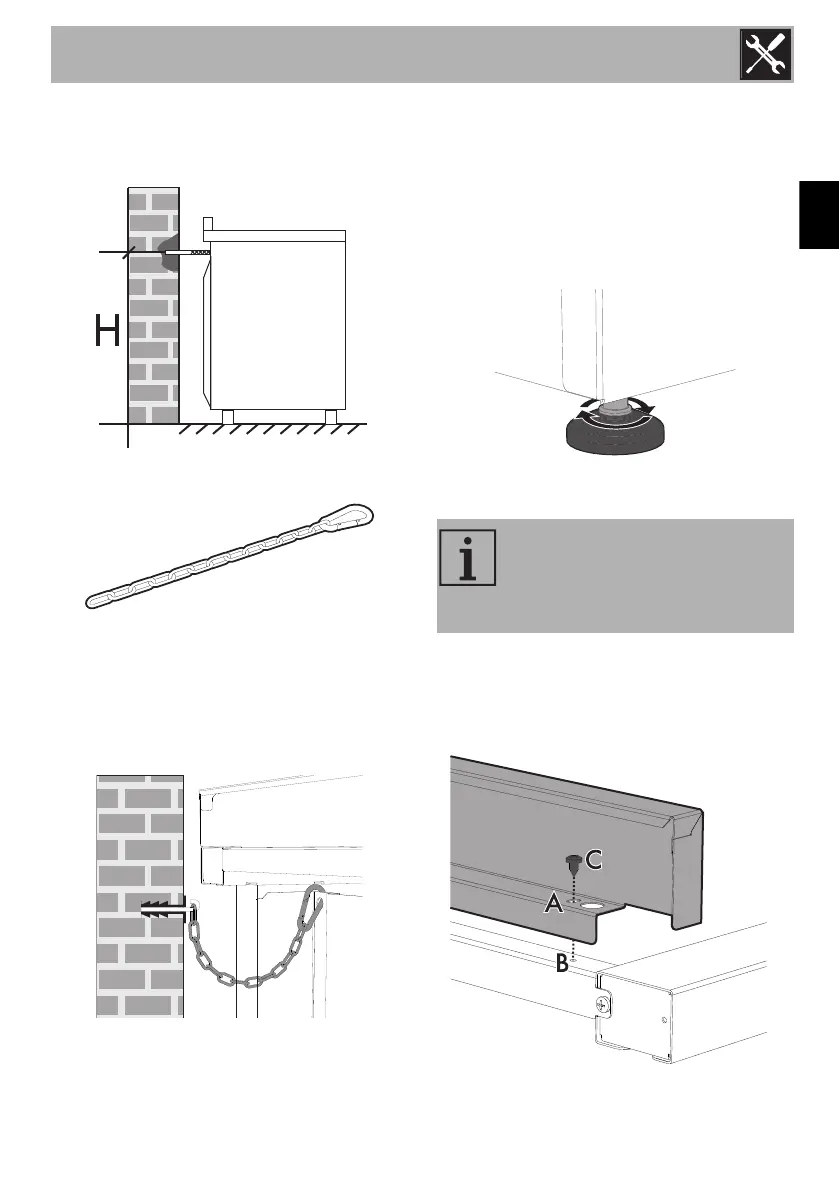 H

C

A

B