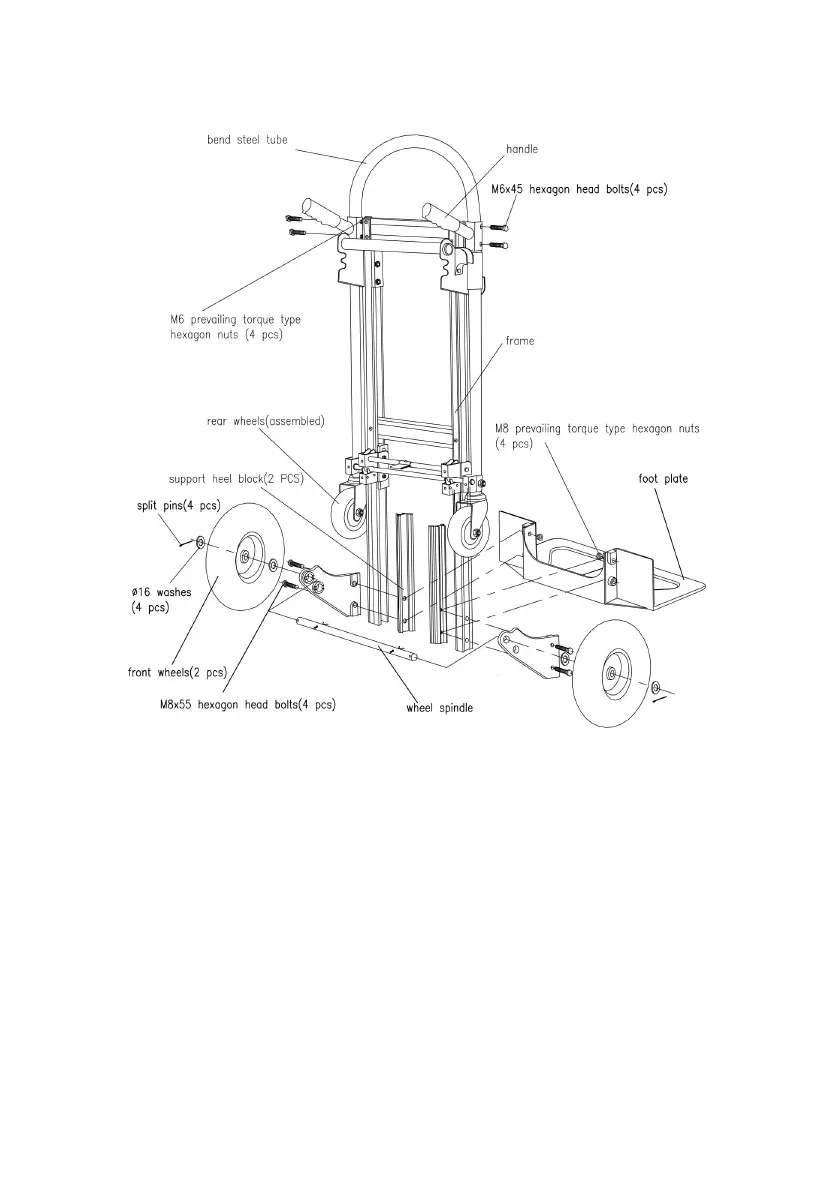 bend steel tube

handle

M6x45 hexagon head bolts(4 pcs)

M6 prevailing torque type hexagon nuts (4 pcs)

frame

rear wheels(assembled)

M8 prevailing torque type hexagon nuts (4 pcs)

support heel block(2 PCS)

foot plate

split pins(4 pcs)

ø16 washes (4 pcs)

front wheels(2 pcs)

M8x55 hexagon head bolts(4 pcs)

wheel spindle