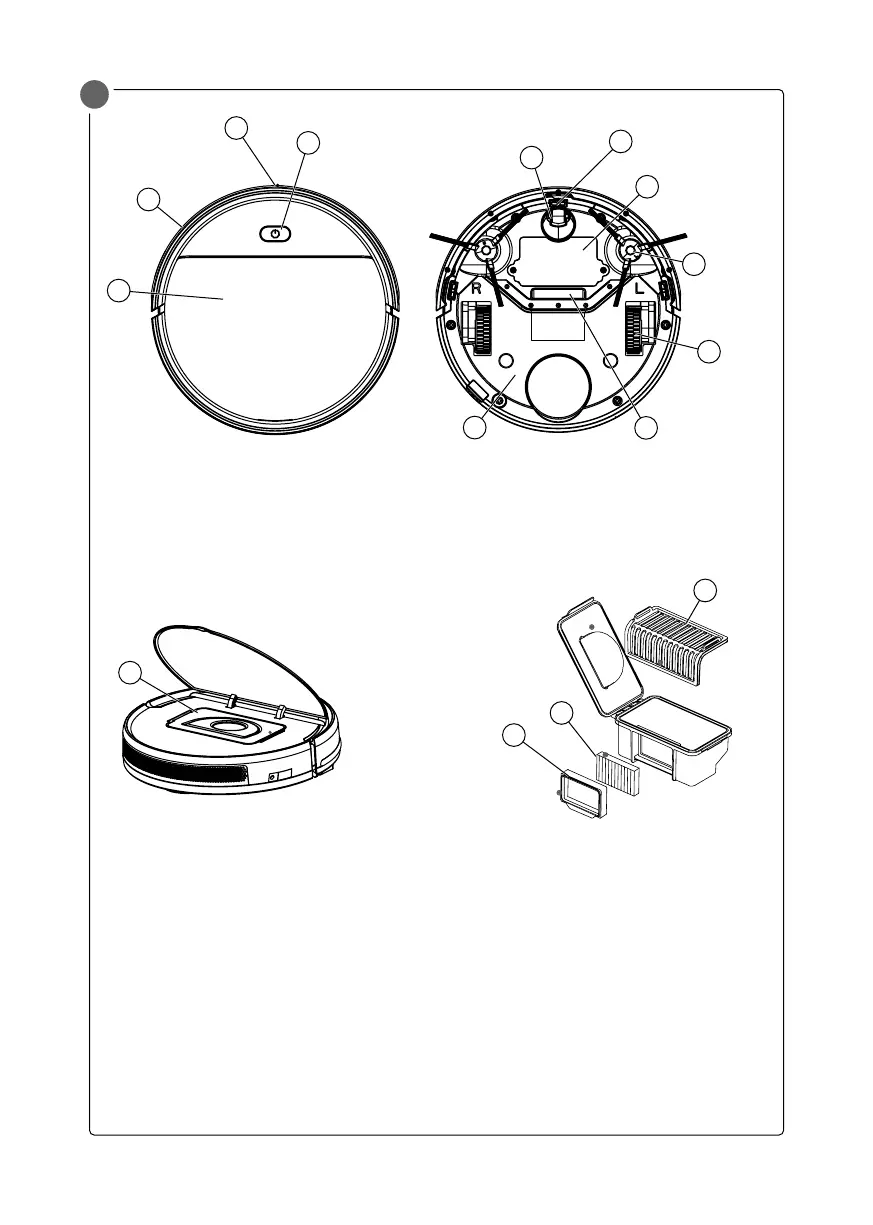 R
L