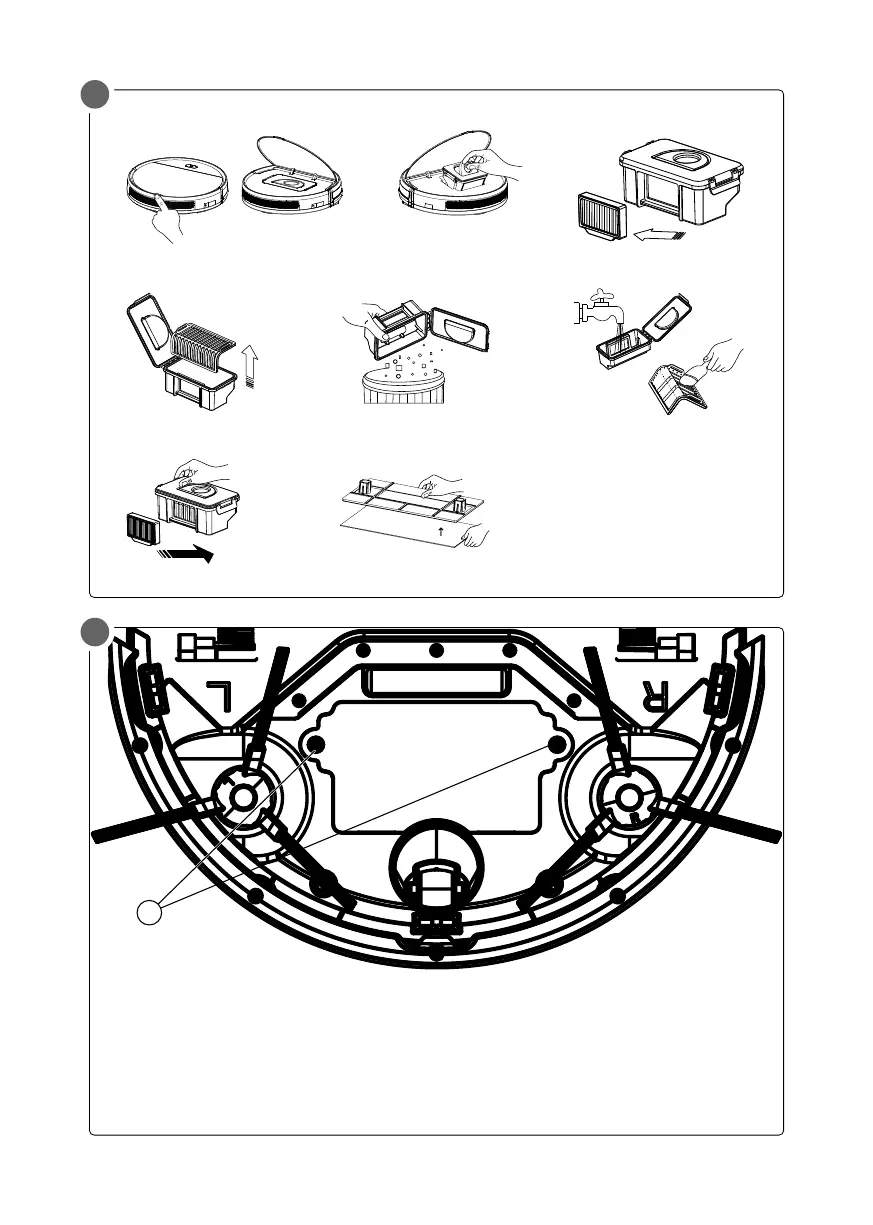 L

R